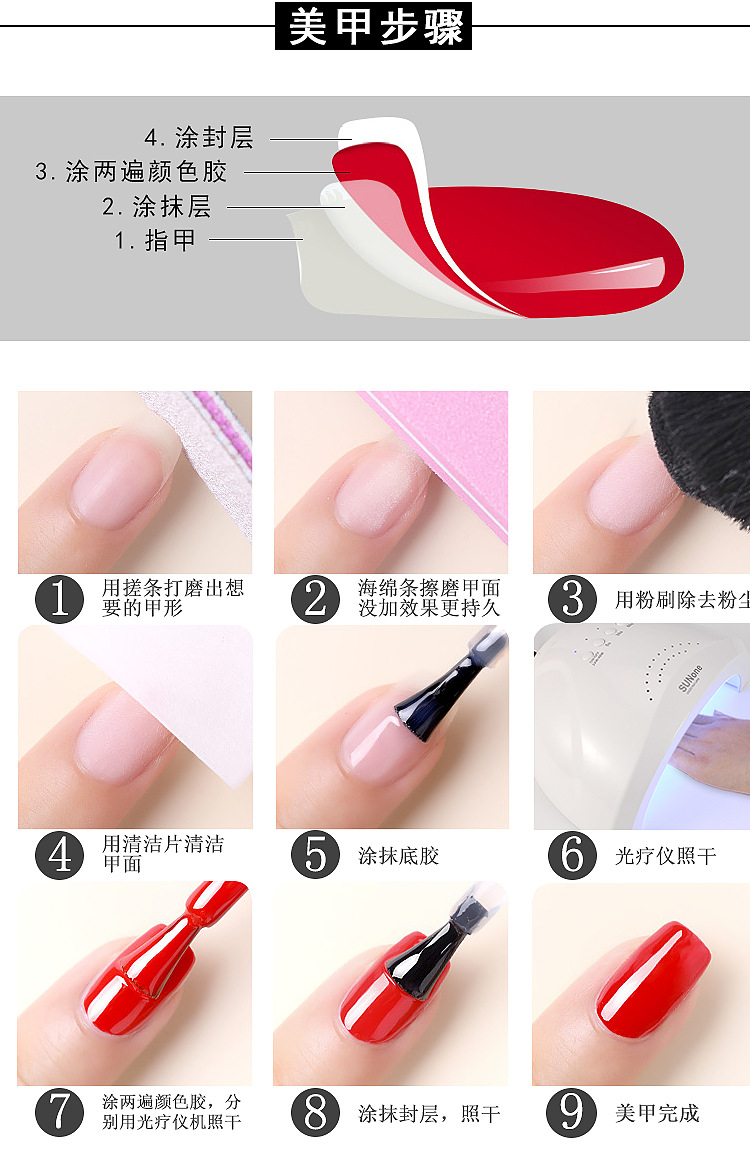 美甲步骤

4. 涂封层
3. 涂两遍颜色胶
2. 涂抹层
1. 指甲

1 用搓条打磨出想要的甲形

2 海绵条擦磨甲面没加效果更持久

3 用粉刷除去粉尘

4 用清洁片清洁甲面

5 涂抹底胶

SUNone

6 光疗仪照干

7 涂两遍颜色胶，分别用光疗仪机照干

8 涂抹封层，照干

9 美甲完成