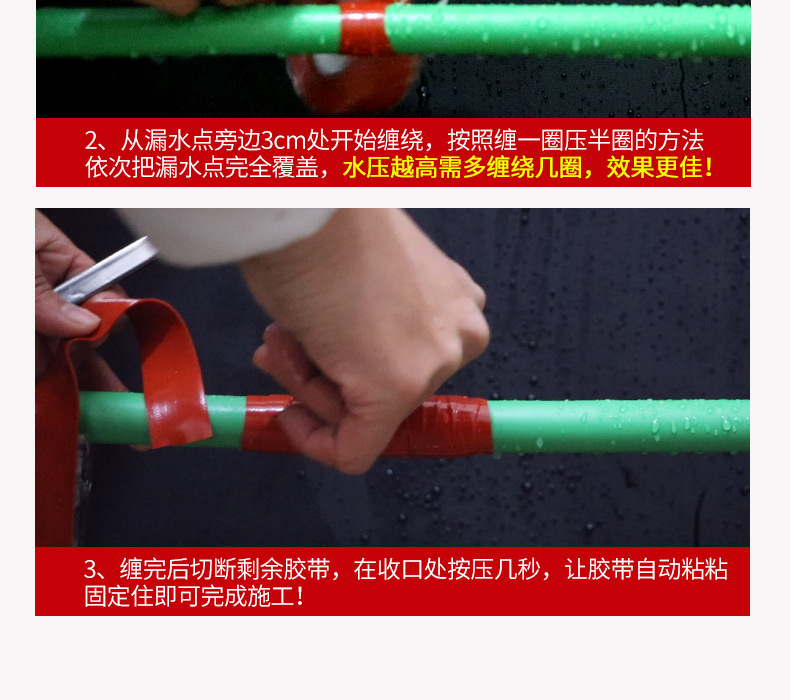 2、从漏水点旁边3cm处开始缠绕，按照缠一圈压半圈的方法依次把漏水点完全覆盖，水压越高需多缠绕几圈，效果更佳！

3、缠完后切断剩余胶带，在收口处按压几秒，让胶带自动粘粘固定住即可完成施工！