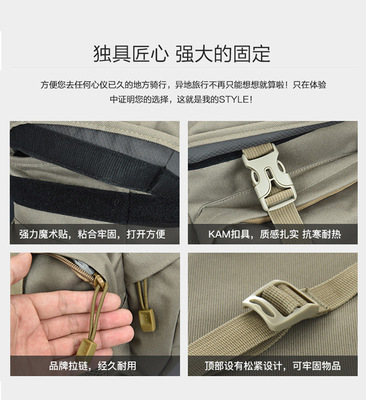 独具匠心 强大的固定

方便您去任何心仪已久的地方骑行，异地旅行不再只能想想就算啦！只在体验中证明您的选择，这就是我的STYLE!

强力魔术贴，粘合牢固，打开方便

KAM扣具，质感扎实 抗寒耐热

品牌拉链，经久耐用

顶部设有松紧设计，可牢固物品