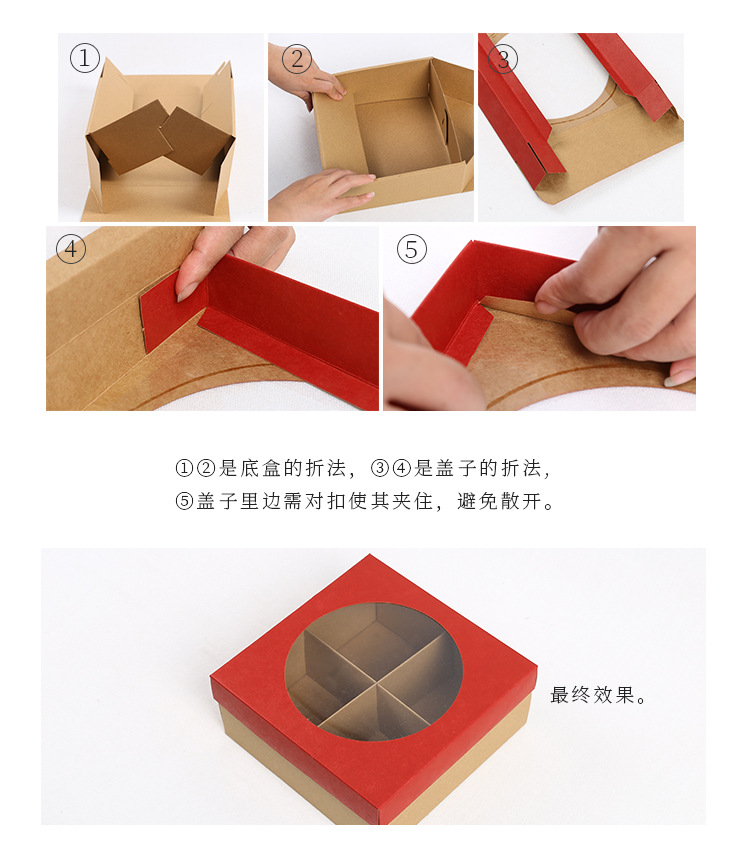 ①

②

③

④

⑤

①②是底盒的折法，③④是盖子的折法，
⑤盖子里边需对扣使其夹住，避免散开。

最终效果。