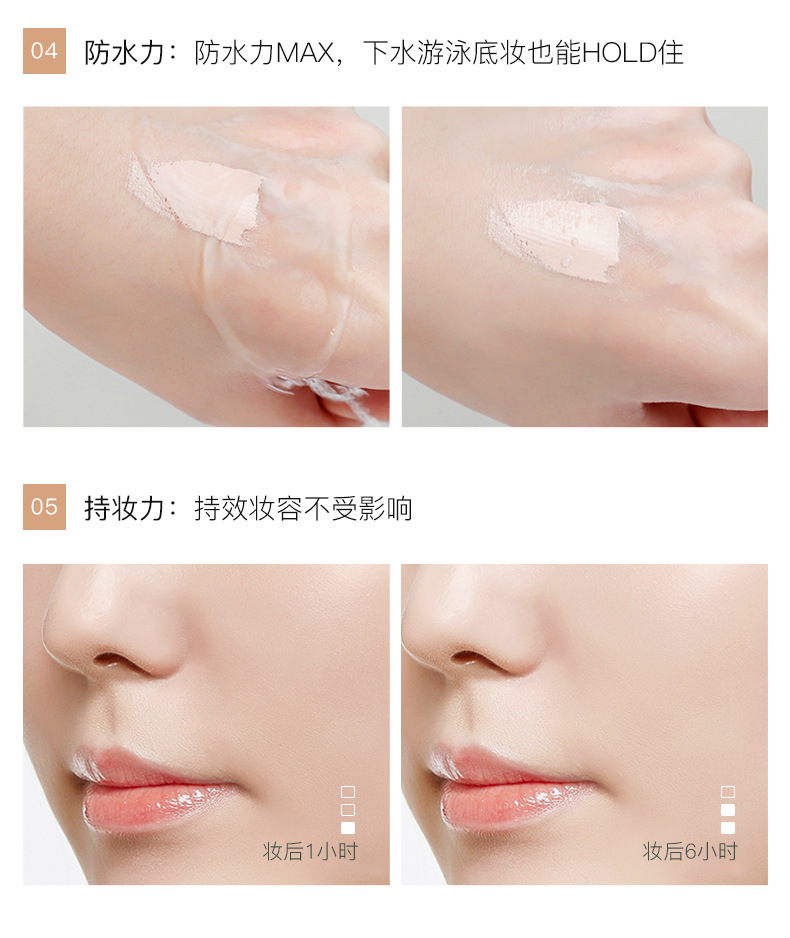 04 防水力：防水力MAX，下水游泳底妆也能HOLD住

05 持妆力：持效妆容不受影响

妆后1小时

妆后6小时