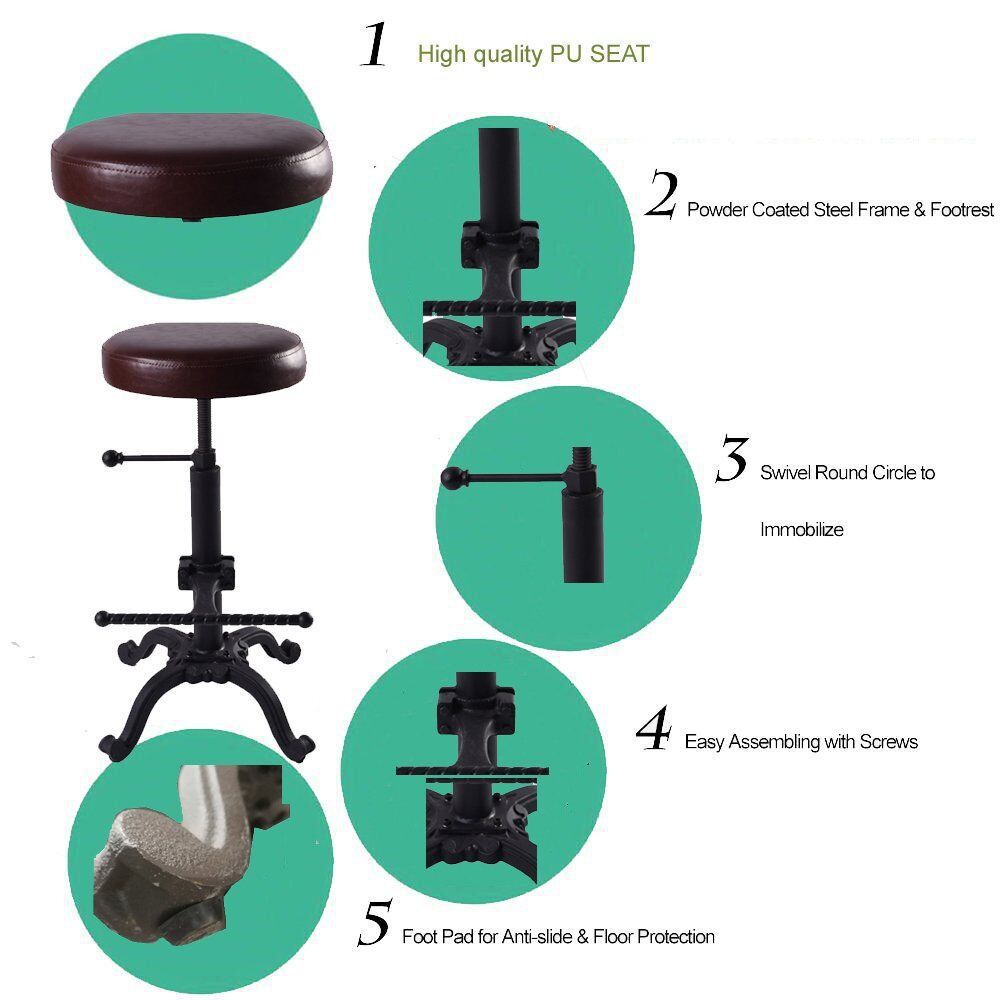 1 High quality PU SEAT

2 Powder Coated Steel Frame & Footrest

3 Swivel Round Circle to Immobilize

4 Easy Assembling with Screws

5 Foot Pad for Anti-slide & Floor Protection