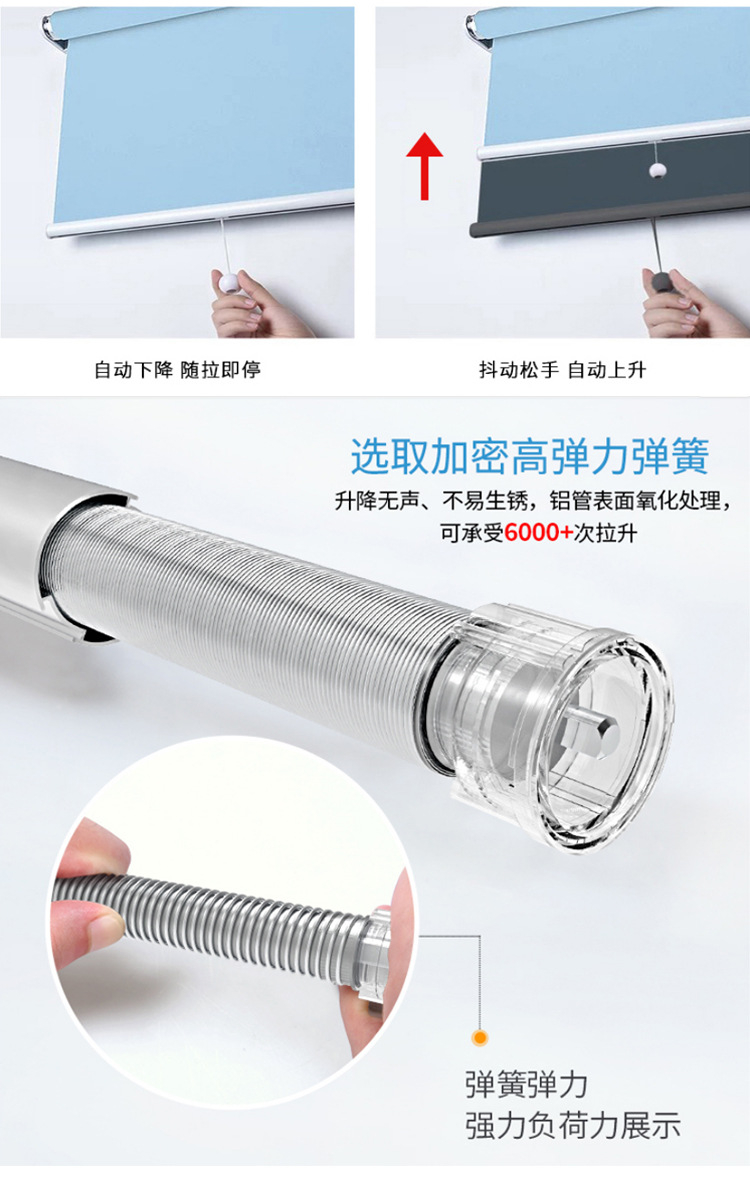 自动下降 随拉即停

抖动松手 自动上升

选取加密高弹力弹簧

升降无声、不易生锈，铝管表面氧化处理，可承受6000+次拉升

弹簧弹力
强力负荷力展示