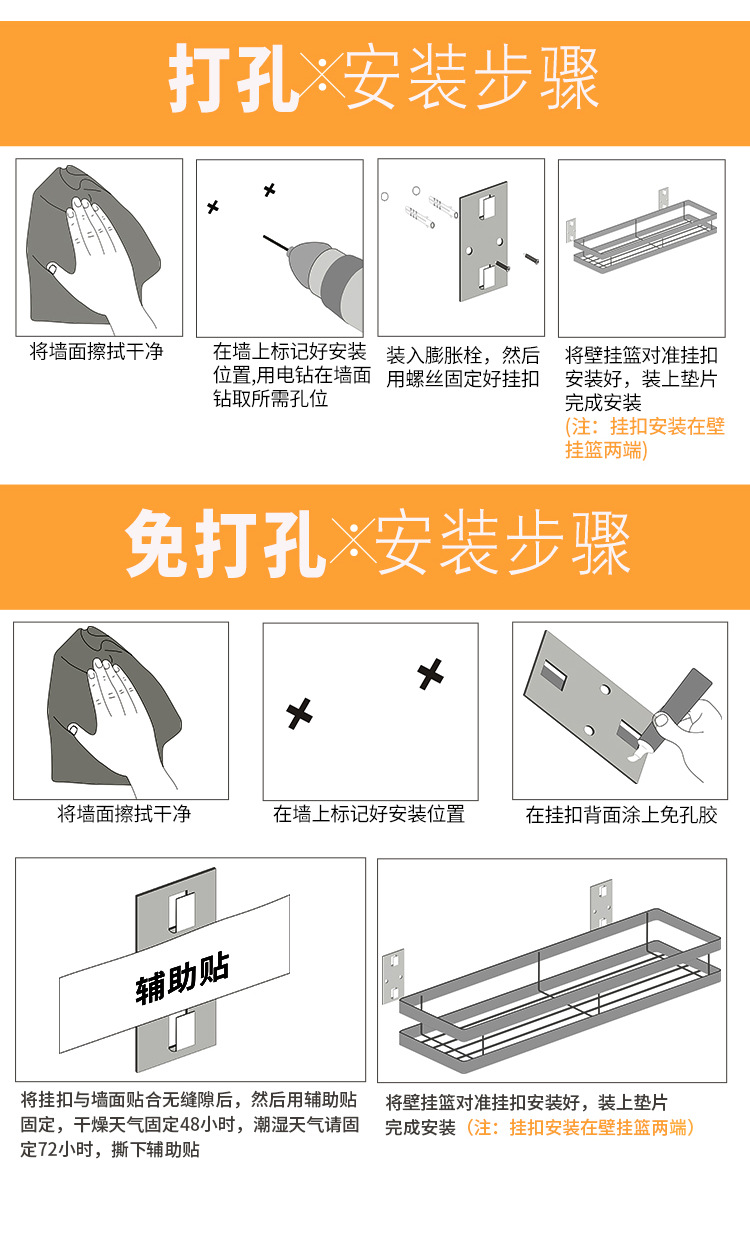 打孔×安装步骤

将墙面擦拭干净

在墙上标记好安装位置,用电钻在墙面钻取所需孔位

装入膨胀栓，然后用螺丝固定好挂扣

将壁挂篮对准挂扣安装好，装上垫片完成安装
(注：挂扣安装在壁挂篮两端)

免打孔×安装步骤

将墙面擦拭干净

在墙上标记好安装位置

在挂扣背面涂上免孔胶

辅助贴

将挂扣与墙面贴合无缝隙后，然后用辅助贴固定，干燥天气固定48小时，潮湿天气请固定72小时，撕下辅助贴

将壁挂篮对准挂扣安装好，装上垫片完成安装（注：挂扣安装在壁挂篮两端）