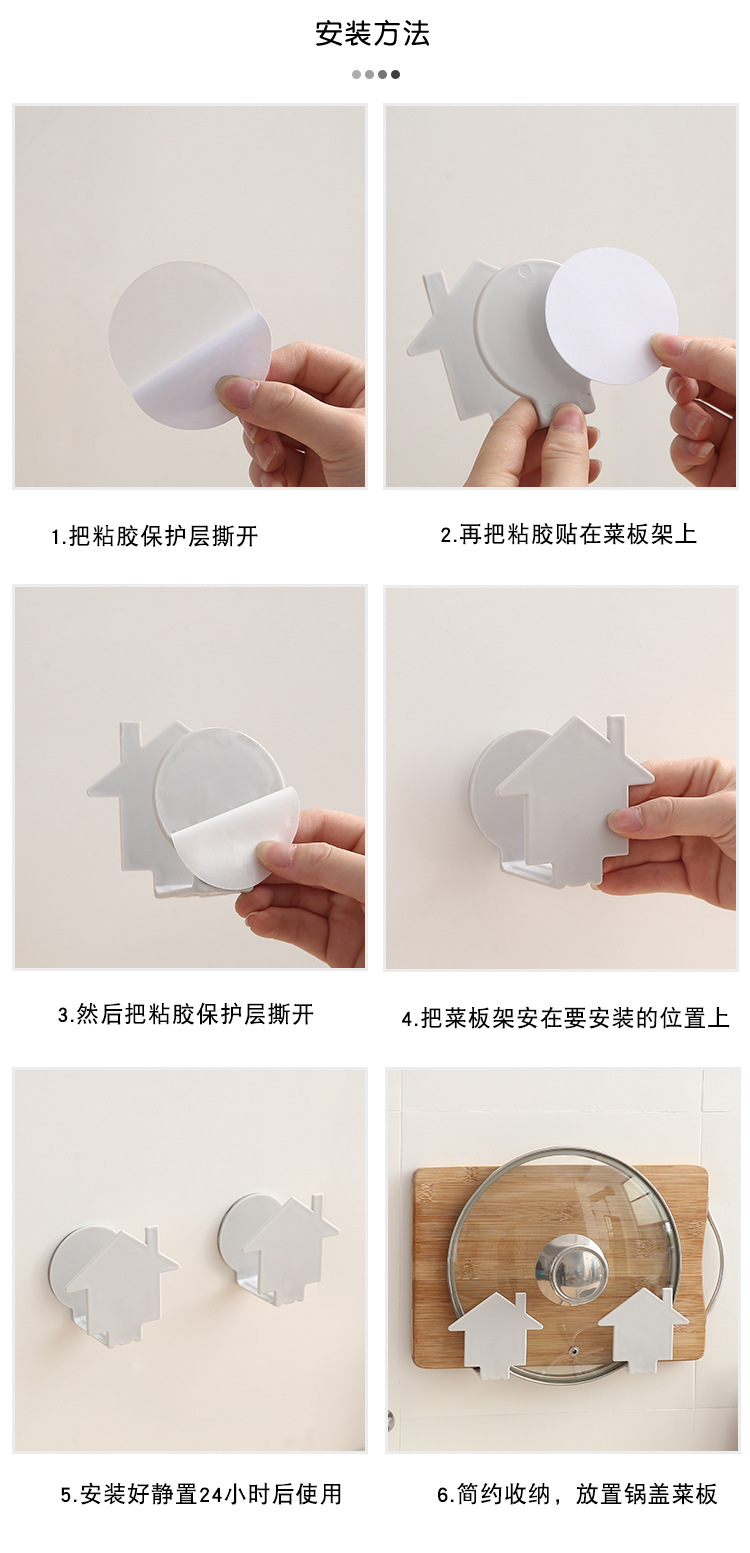 安装方法

1.把粘胶保护层撕开

2.再把粘胶贴在菜板架上

3.然后把粘胶保护层撕开

4.把菜板架安在要安装的位置上

5.安装好静置24小时后使用

6.简约收纳，放置锅盖菜板