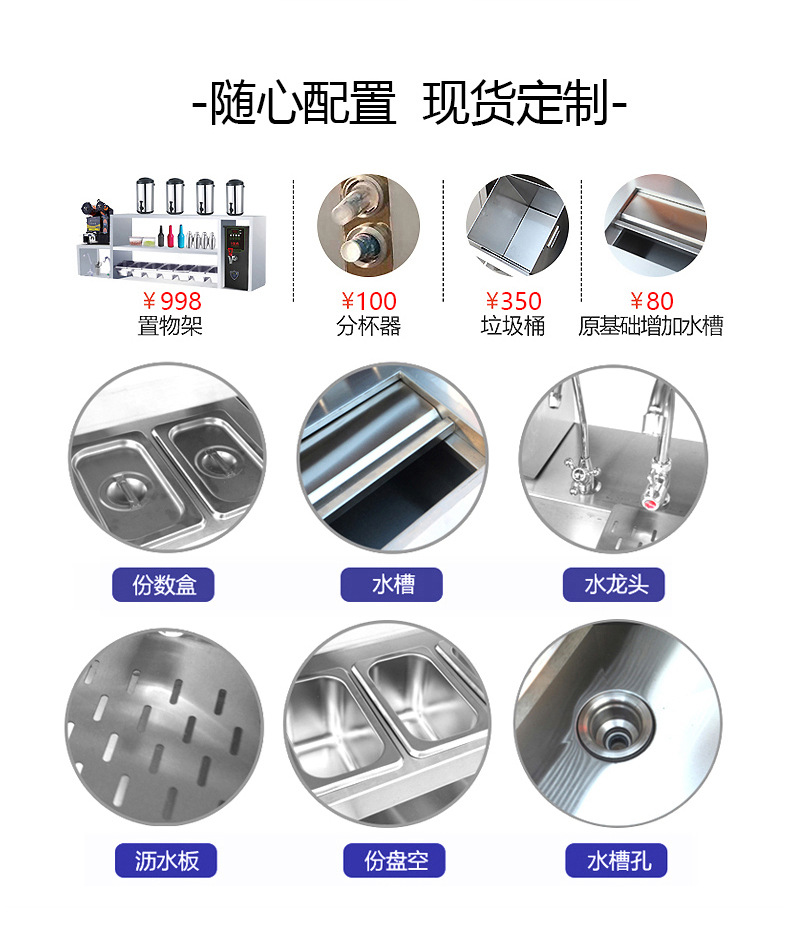 -随心配置 现货定制-

¥998
置物架

¥100
分杯器

¥350
垃圾桶

¥80
原基础增加水槽

份数盒

水槽

水龙头

沥水板

份盘空

水槽孔