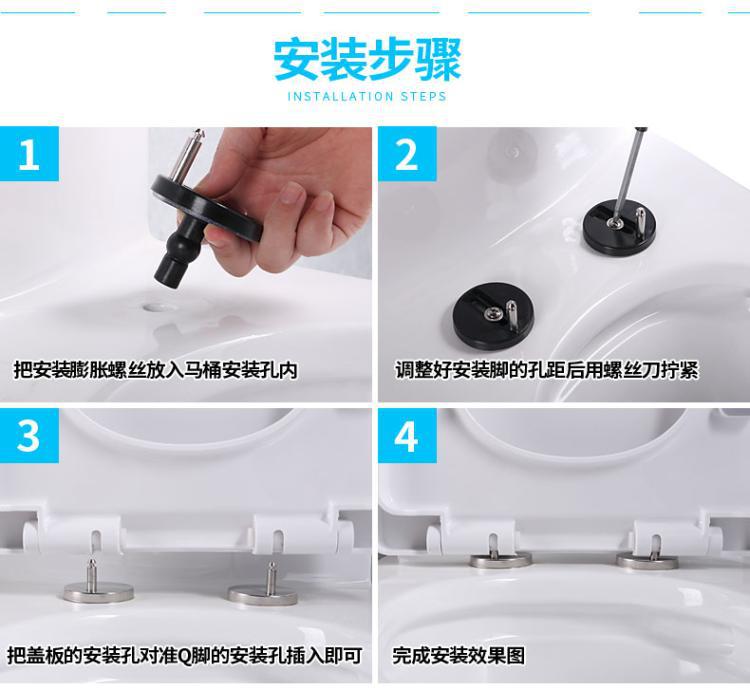 安装步骤
INSTALLATION STEPS

1
把安装膨胀螺丝放入马桶安装孔内

2
调整好安装脚的孔距后用螺丝刀拧紧

3
把盖板的安装孔对准Q脚的安装孔插入即可

4
完成安装效果图