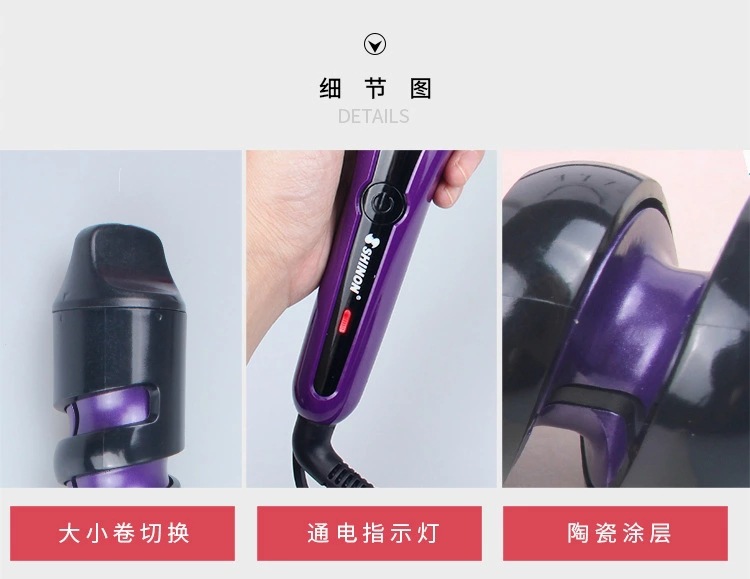 细 节 图
DETAILS

SHINON

大小卷切换

通电指示灯

陶瓷涂层