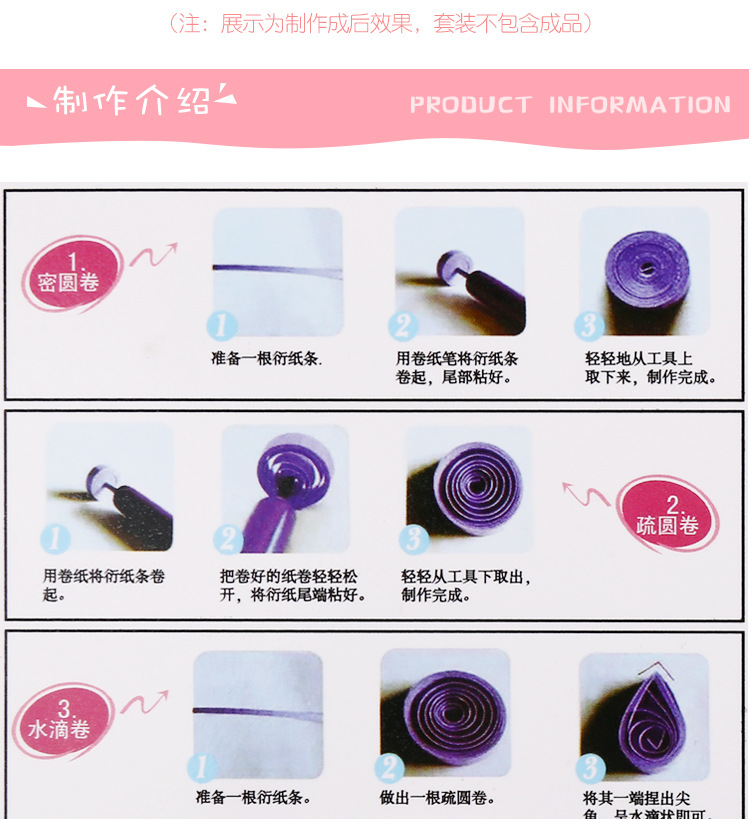 （注：展示为制作成后效果，套装不包含成品）

制作介绍

PRODUCT INFORMATION

1.
密圆卷

1
准备一根衍纸条.

2
用卷纸笔将衍纸条卷起，尾部粘好。

3
轻轻地从工具上取下来，制作完成。

1
用卷纸将衍纸条卷起。

2
把卷好的纸卷轻轻松开，将衍纸尾端粘好。

3
轻轻从工具下取出，制作完成。

2.
疏圆卷

3.
水滴卷

1
准备一根衍纸条。

2
做出一根疏圆卷。

3
将其一端捏出尖角，呈水滴状即可。