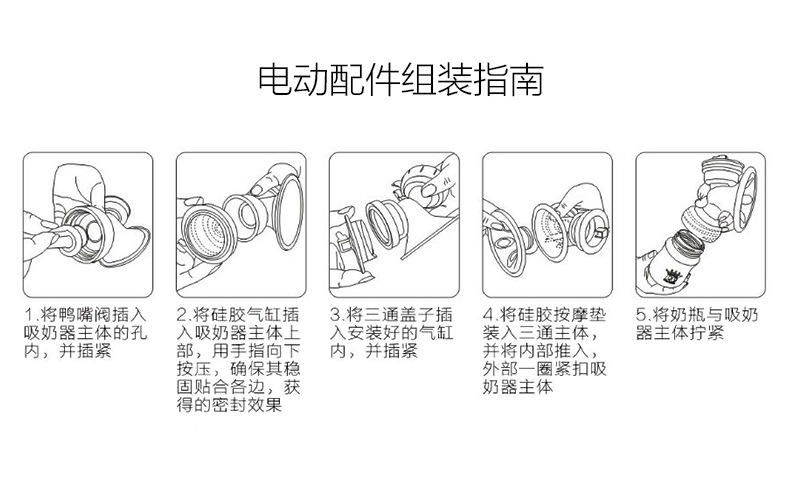 电动配件组装指南

1.将鸭嘴阀插入吸奶器主体的孔内，并插紧

2.将硅胶气缸插入吸奶器主体上部，用手指向下按压，确保其稳固贴合各边，获得的密封效果

3.将三通盖子插入安装好的气缸内，并插紧

4.将硅胶按摩垫装入三通主体，并将内部推入，外部一圈紧扣吸奶器主体

5.将奶瓶与吸奶器主体拧紧