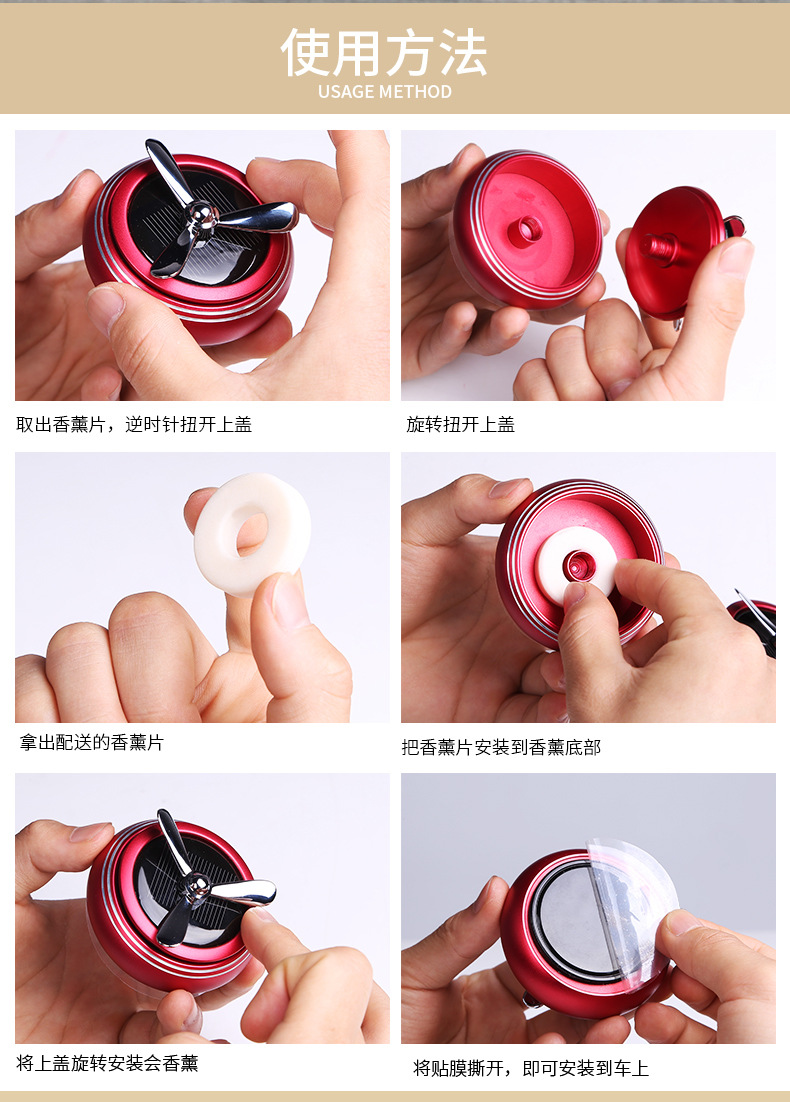 使用方法
USAGE METHOD

取出香薰片，逆时针扭开上盖

旋转扭开上盖

拿出配送的香薰片

把香薰片安装到香薰底部

将上盖旋转安装会香薰

将贴膜撕开，即可安装到车上