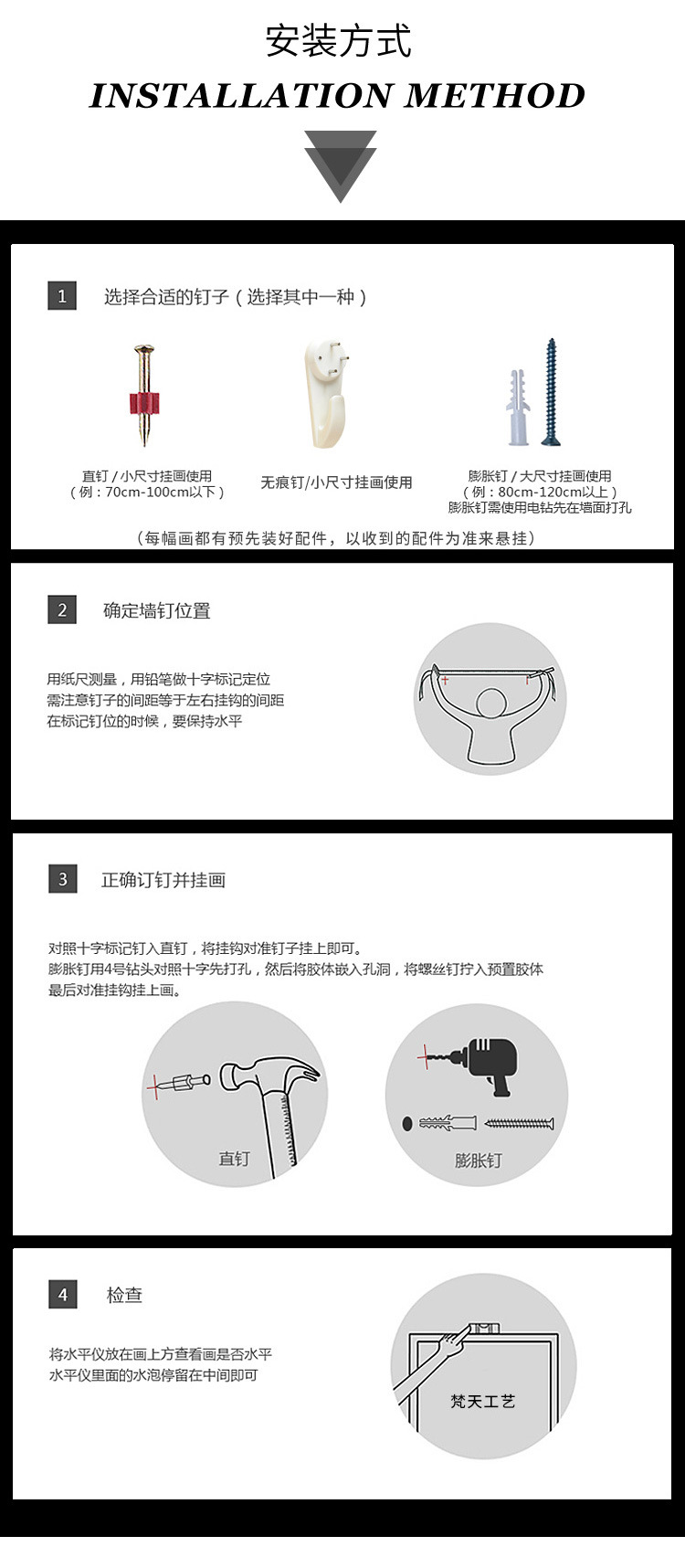 安装方式
INSTALLATION METHOD

1 选择合适的钉子（选择其中一种）

直钉 / 小尺寸挂画使用
（例：70cm-100cm以下）

无痕钉/小尺寸挂画使用

膨胀钉 / 大尺寸挂画使用
（例：80cm-120cm以上）
膨胀钉需使用电钻先在墙面打孔

（每幅画都有预先装好配件，以收到的配件为准来悬挂）

2 确定墙钉位置

用纸尺测量，用铅笔做十字标记定位
需注意钉子的间距等于左右挂钩的间距
在标记钉位的时候，要保持水平

3 正确订钉并挂画

对照十字标记钉入直钉，将挂钩对准钉子挂上即可。
膨胀钉用4号钻头对照十字先打孔，然后将胶体嵌入孔洞，将螺丝钉拧入预置胶体
最后对准挂钩挂上画。

直钉

膨胀钉

4 检查

将水平仪放在画上方查看画是否水平
水平仪里面的水泡停留在中间即可

梵天工艺