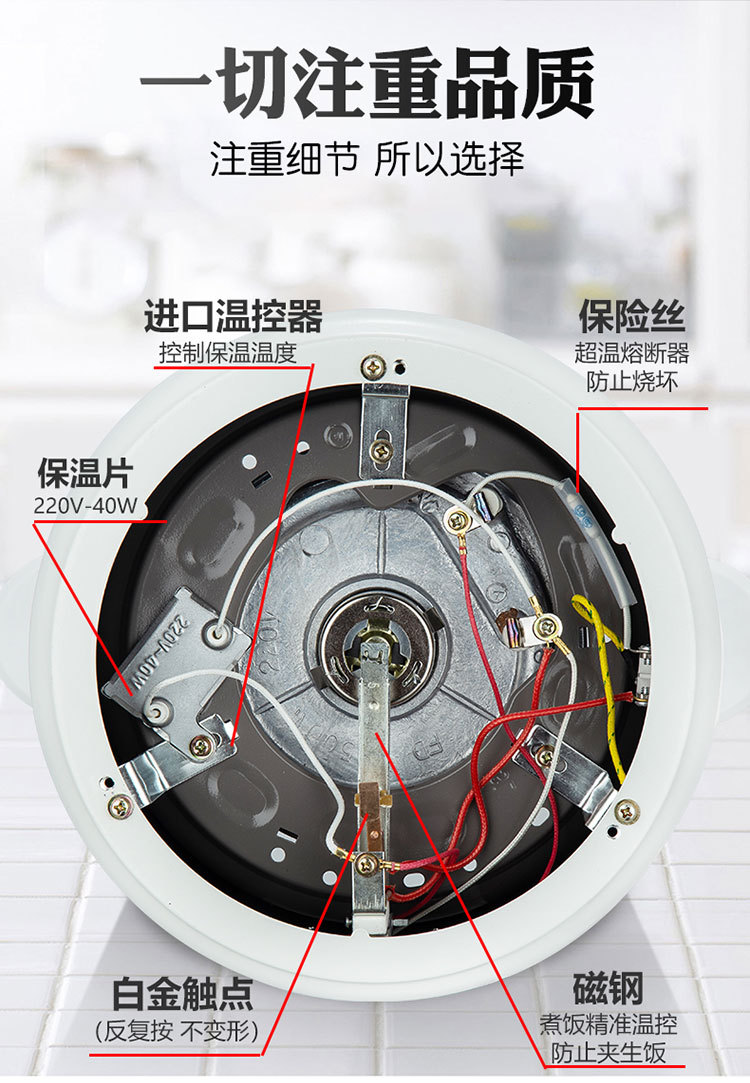 一切注重品质
注重细节 所以选择

进口温控器
控制保温温度

保险丝
超温熔断器
防止烧坏

保温片
220V-40W

220V-40W

220V

白金触点
(反复按 不变形)

磁钢
煮饭精准温控
防止夹生饭