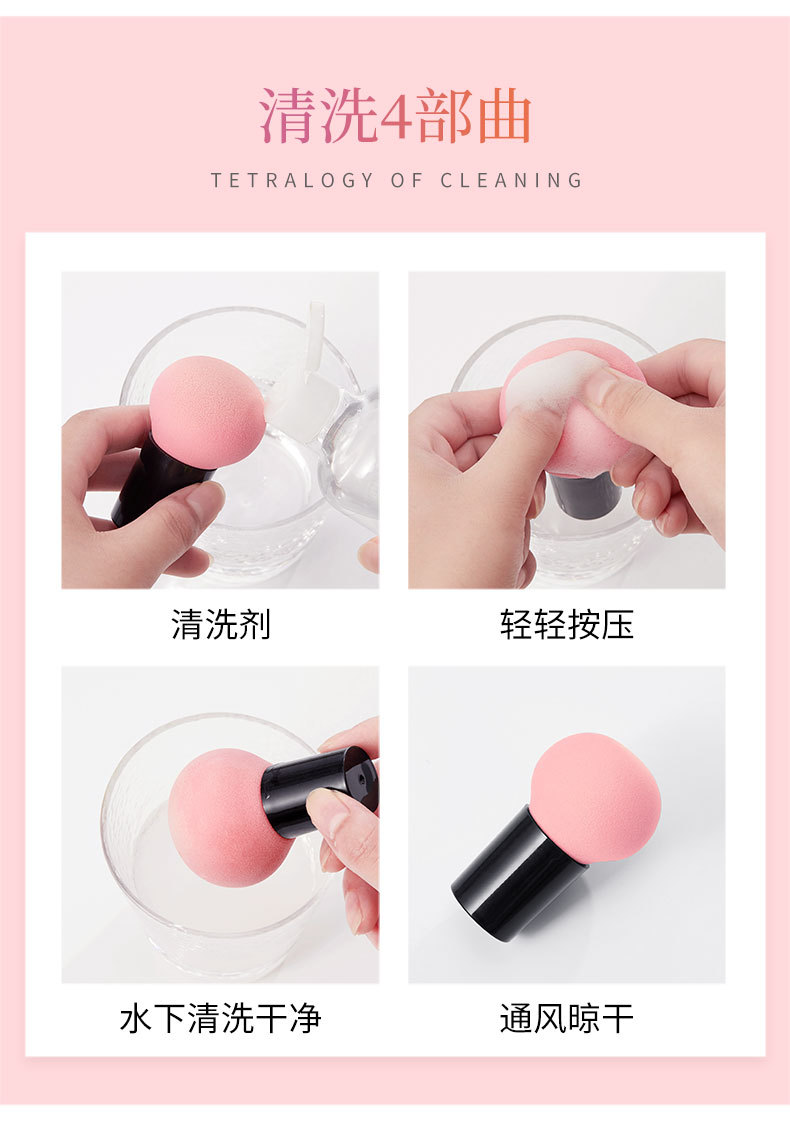 清洗4部曲

TETRALOGY OF CLEANING

清洗剂

轻轻按压

水下清洗干净

通风晾干