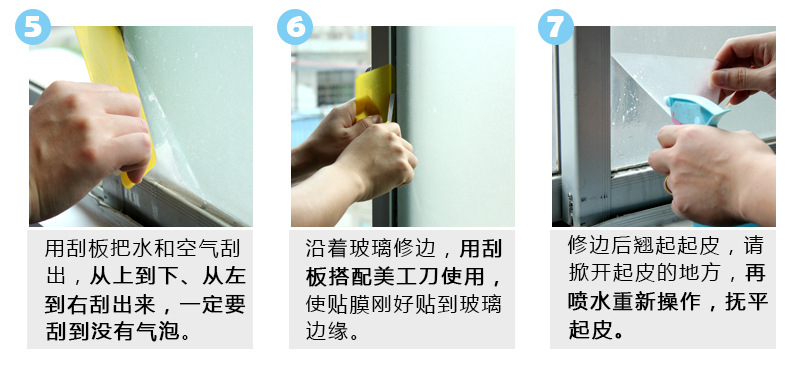 5

用刮板把水和空气刮出，从上到下、从左到右刮出来，一定要刮到没有气泡。

6

沿着玻璃修边，用刮板搭配美工刀使用，使贴膜刚好贴到玻璃边缘。

7

修边后翘起起皮，请掀开起皮的地方，再喷水重新操作，抚平起皮。