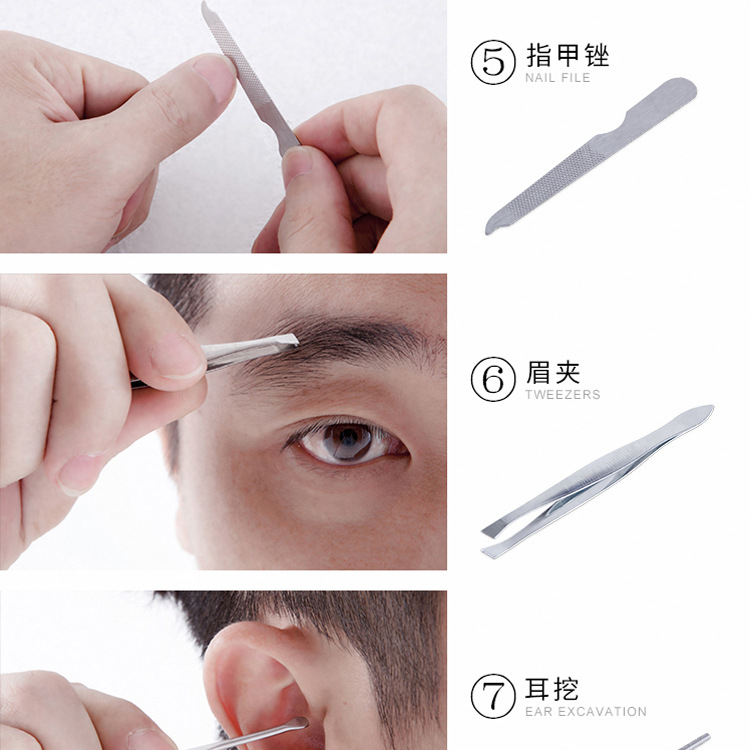 ⑤ 指甲锉
NAIL FILE

⑥ 眉夹
TWEEZERS

⑦ 耳挖
EAR EXCAVATION