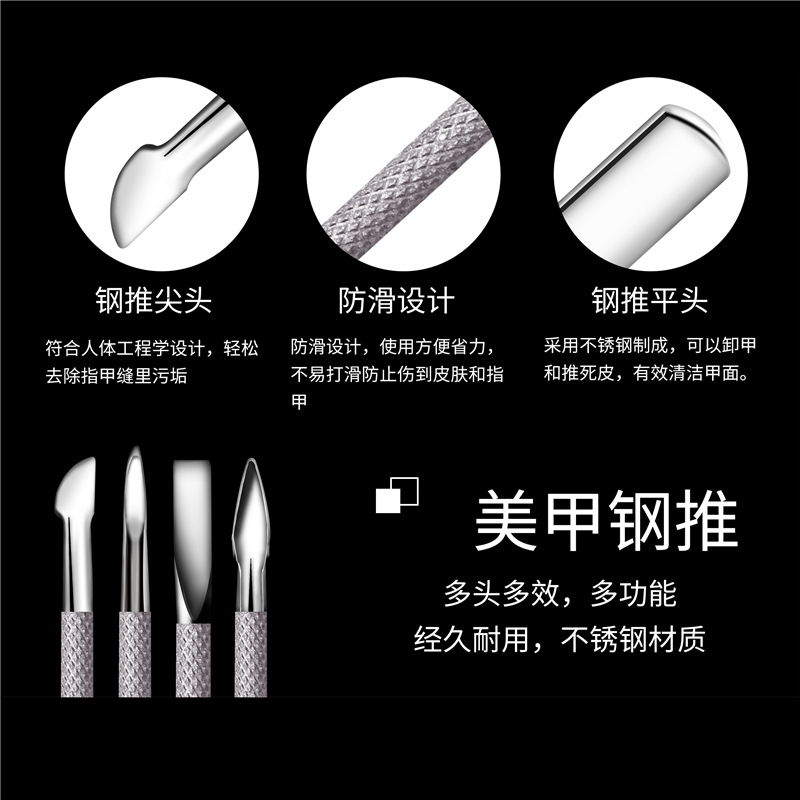 钢推尖头

符合人体工程学设计，轻松去除指甲缝里污垢

防滑设计

防滑设计，使用方便省力，不易打滑防止伤到皮肤和指甲

钢推平头

采用不锈钢制成，可以卸甲和推死皮，有效清洁甲面。

美甲钢推

多头多效，多功能

经久耐用，不锈钢材质