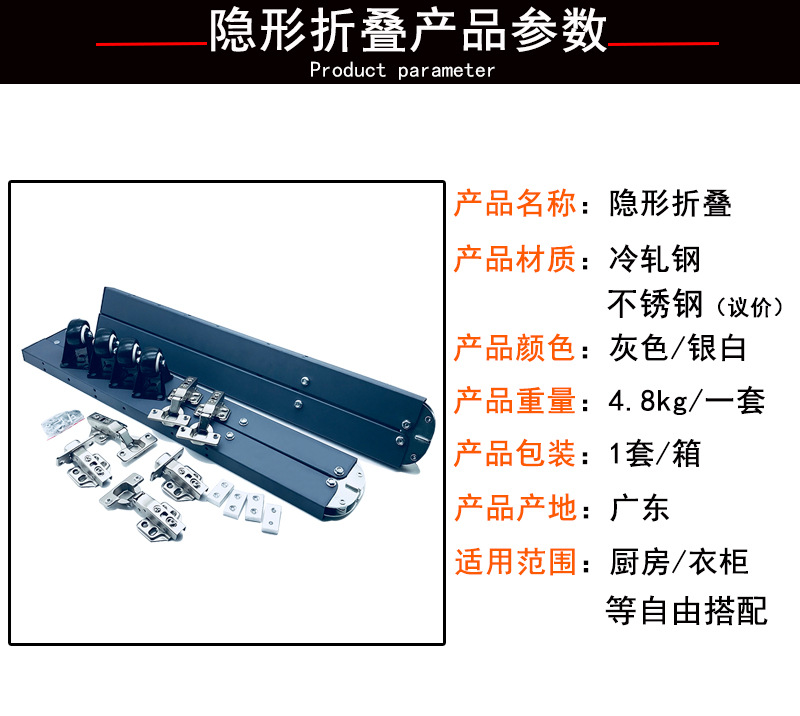 隐形折叠产品参数
Product parameter

产品名称：隐形折叠

产品材质：冷轧钢
不锈钢（议价）

产品颜色：灰色/银白

产品重量：4.8kg/一套

产品包装：1套/箱

产品产地：广东

适用范围：厨房/衣柜
等自由搭配