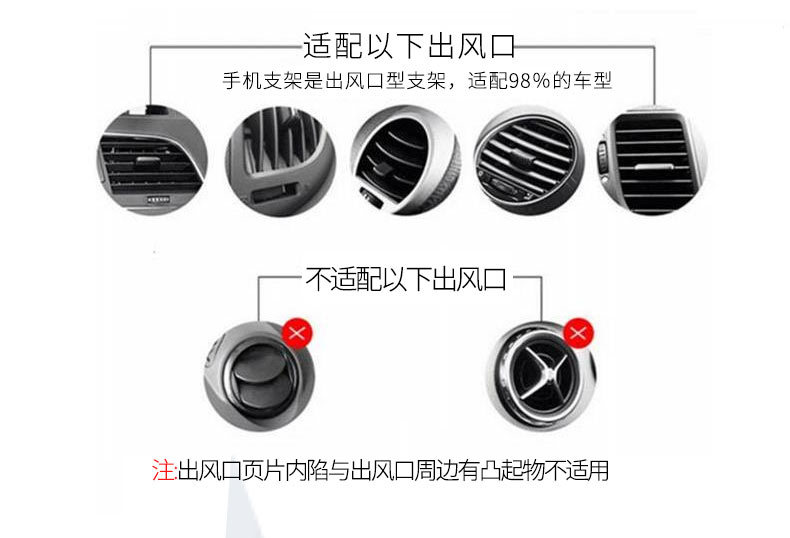 适配以下出风口

手机支架是出风口型支架，适配98%的车型

不适配以下出风口

注:出风口页片内陷与出风口周边有凸起物不适用