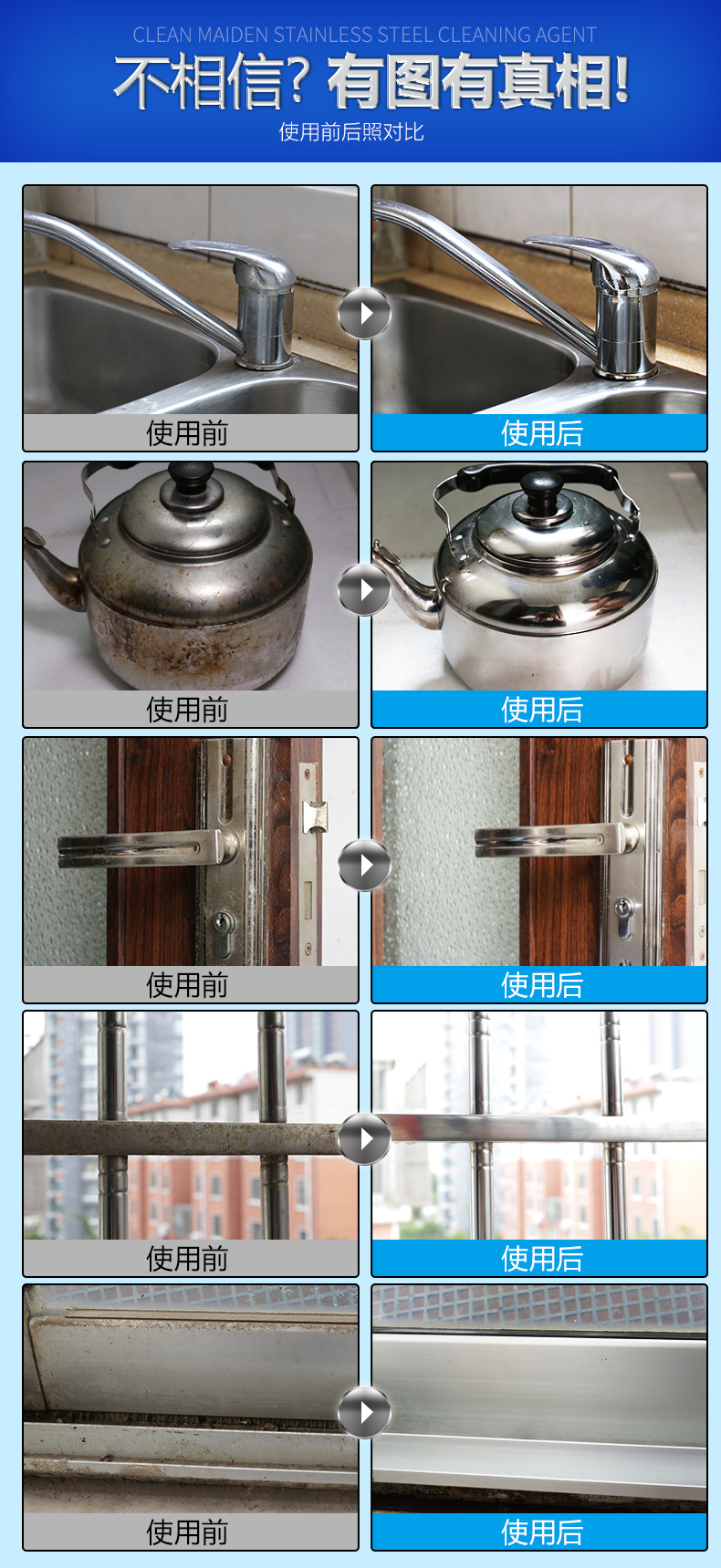 CLEAN MAIDEN STAINLESS STEEL CLEANING AGENT

不相信? 有图有真相!

使用前后照对比

使用前

使用后

使用前

使用后

使用前

使用后

使用前

使用后

使用前

使用后