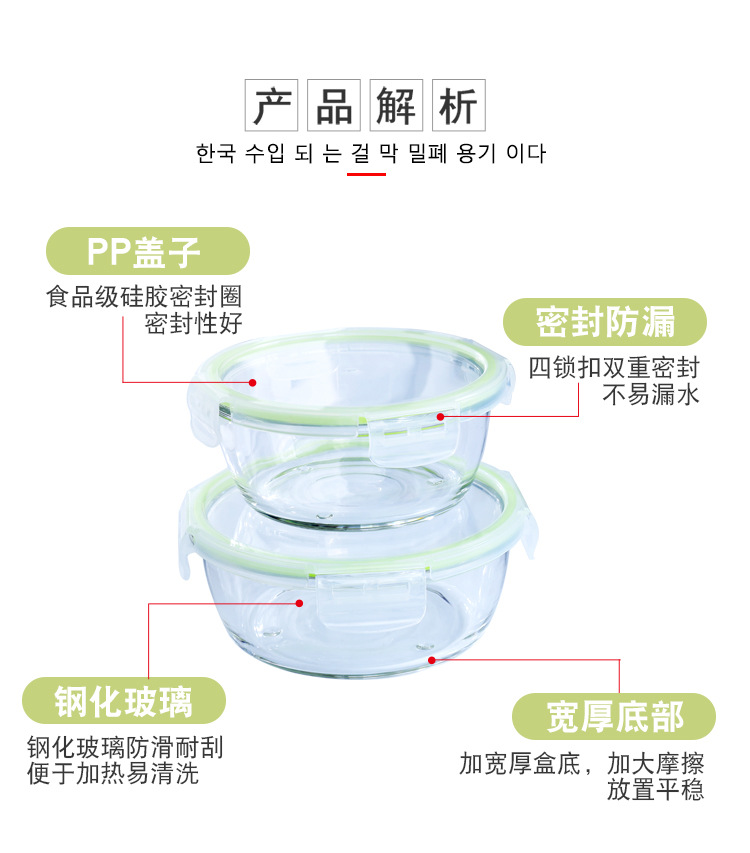 产品解析

한국 수입 되 는 걸 막 밀폐 용기 이다

PP盖子

食品级硅胶密封圈
密封性好

密封防漏

四锁扣双重密封
不易漏水

钢化玻璃

钢化玻璃防滑耐刮
便于加热易清洗

宽厚底部

加宽厚盒底，加大摩擦
放置平稳