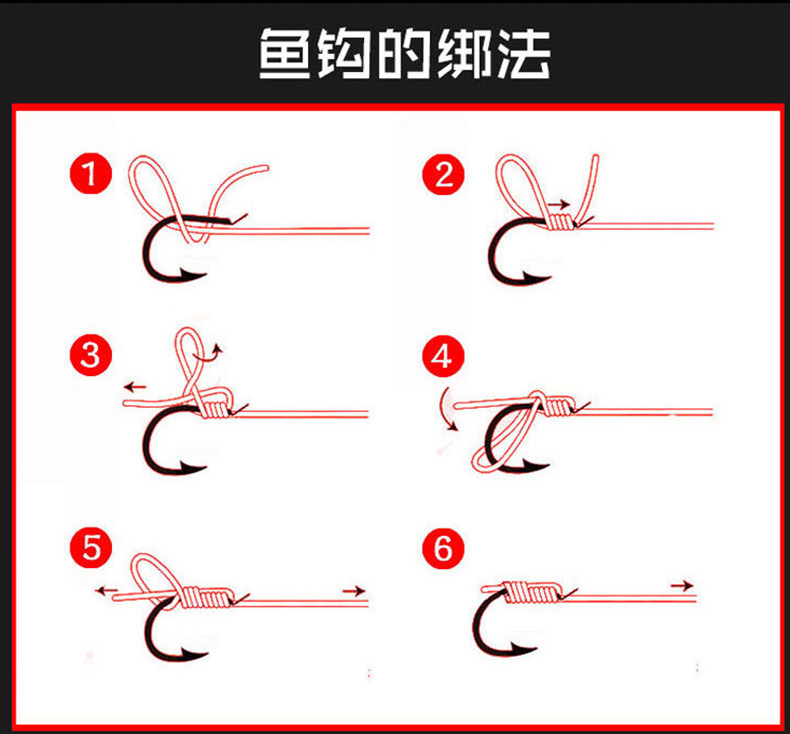 鱼钩的绑法

1

2

3

4

5

6