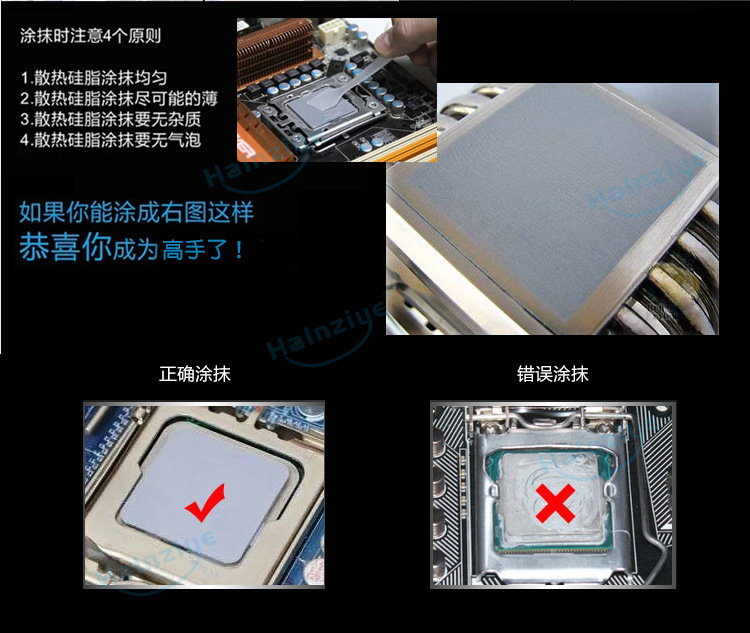 涂抹时注意4个原则

1.散热硅脂涂抹均匀
2.散热硅脂涂抹尽可能的薄
3.散热硅脂涂抹要无杂质
4.散热硅脂涂抹要无气泡

如果你能涂成右图这样
恭喜你成为高手了！

Halnziye

Halnziye

Halnziye

正确涂抹

错误涂抹

Halnziye