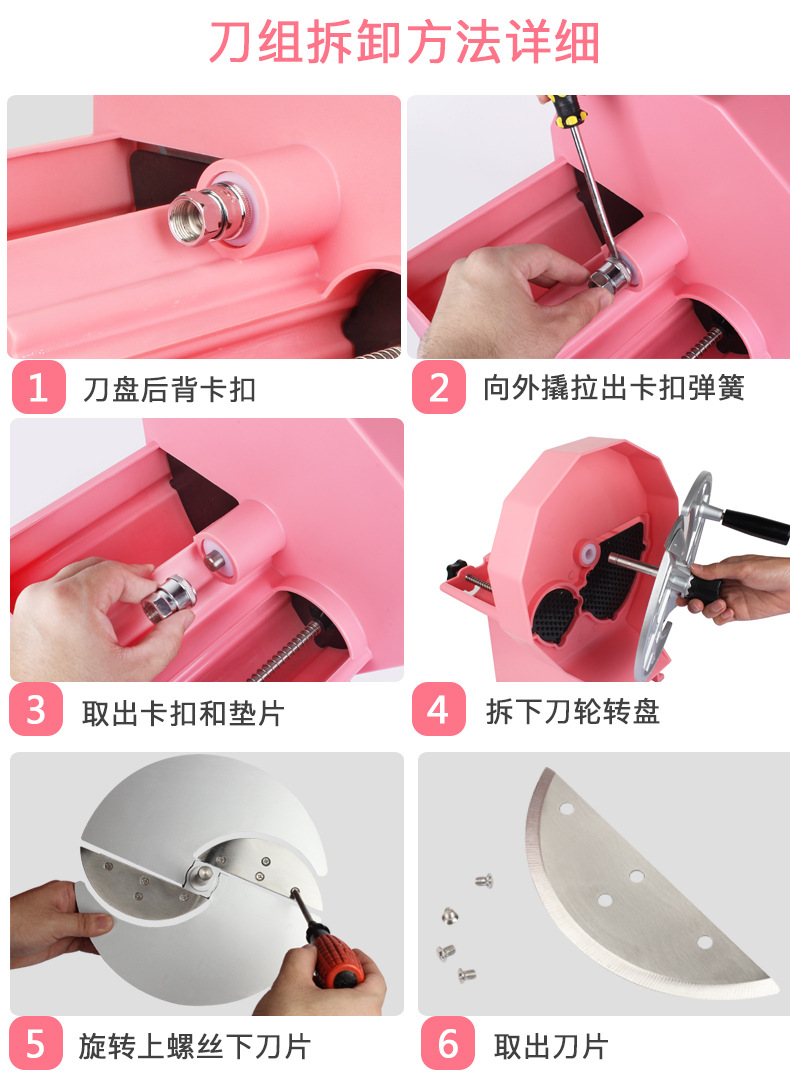 刀组拆卸方法详细

1 刀盘后背卡扣

2 向外撬拉出卡扣弹簧

3 取出卡扣和垫片

4 拆下刀轮转盘

5 旋转上螺丝下刀片

6 取出刀片