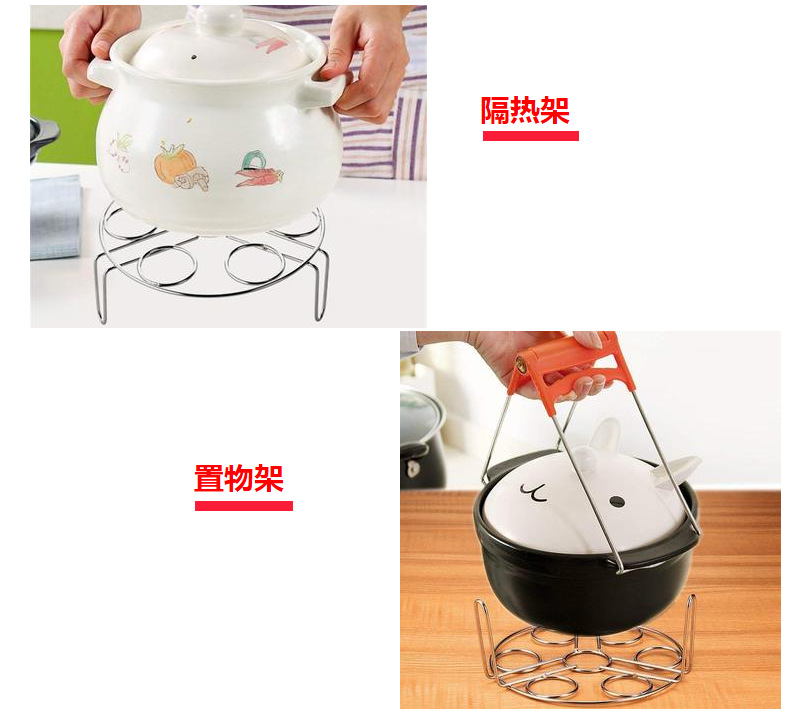 隔热架

置物架