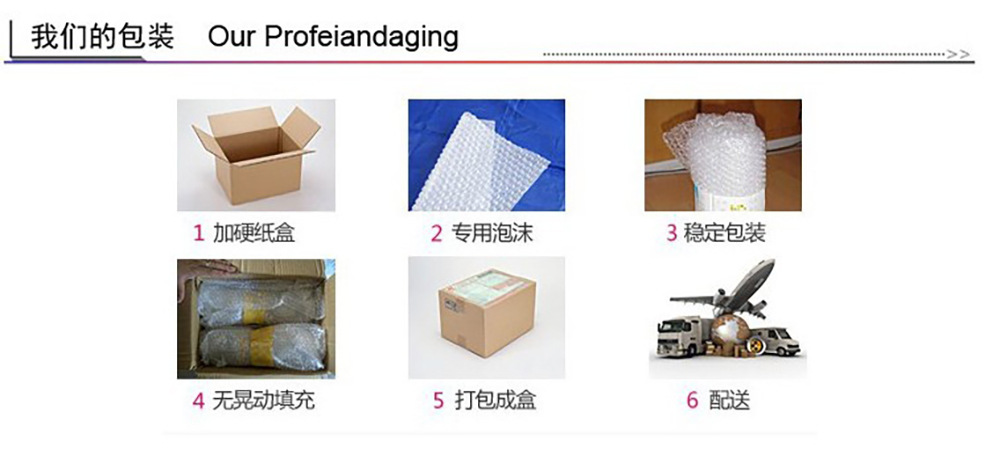 我们的包装 Our Profeiandaging

1 加硬纸盒

2 专用泡沫

3 稳定包装

4 无晃动填充

5 打包成盒

6 配送