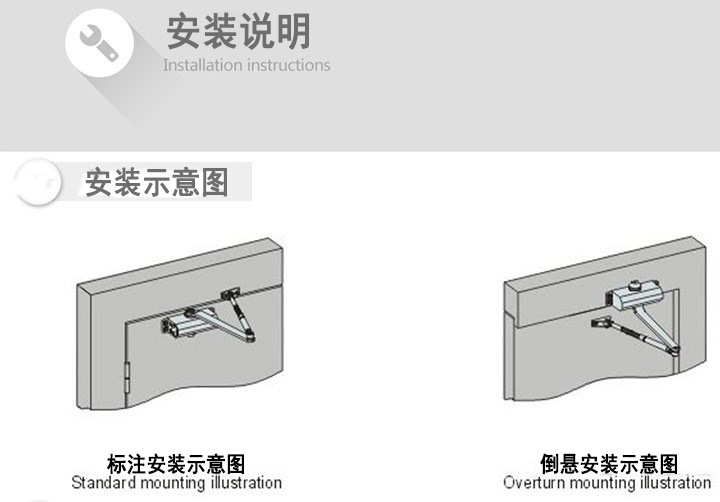 安装说明
Installation instructions

安装示意图

标注安装示意图
Standard mounting illustration

倒悬安装示意图
Overturn mounting illustration