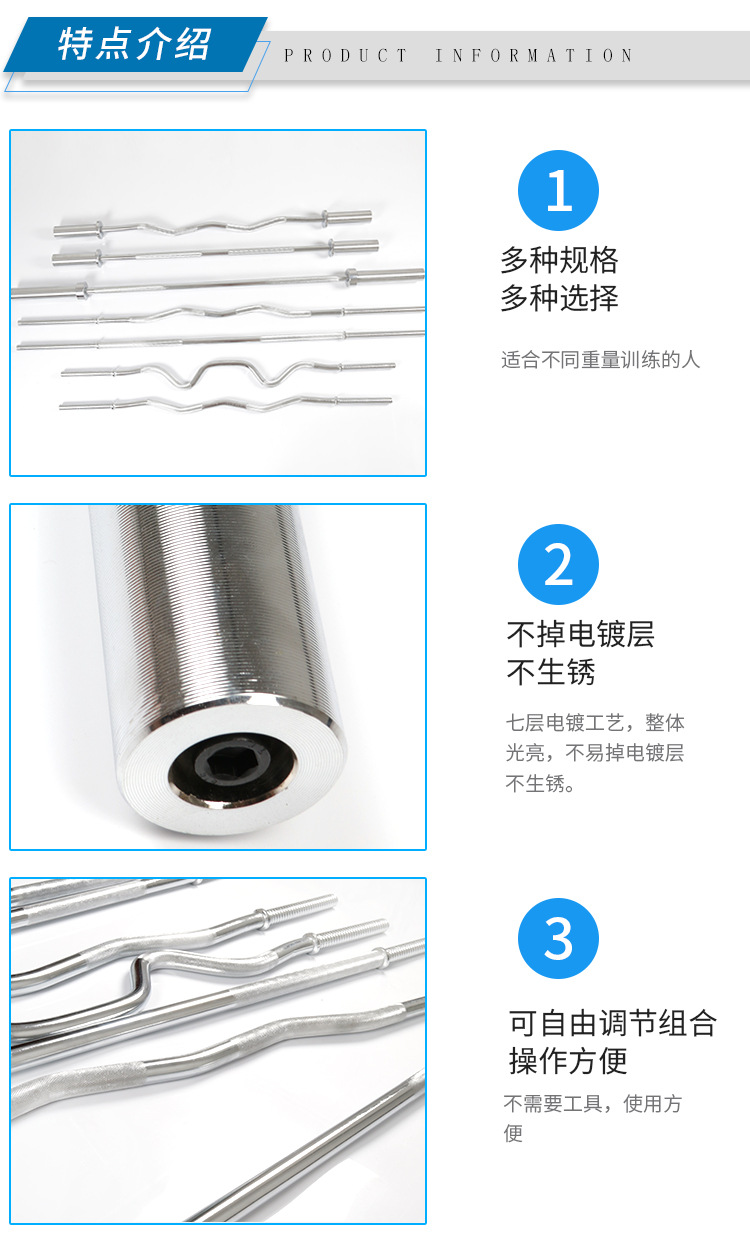 特点介绍

PRODUCT INFORMATION

1

多种规格
多种选择

适合不同重量训练的人

2

不掉电镀层
不生锈

七层电镀工艺，整体光亮，不易掉电镀层不生锈。

3

可自由调节组合
操作方便

不需要工具，使用方便