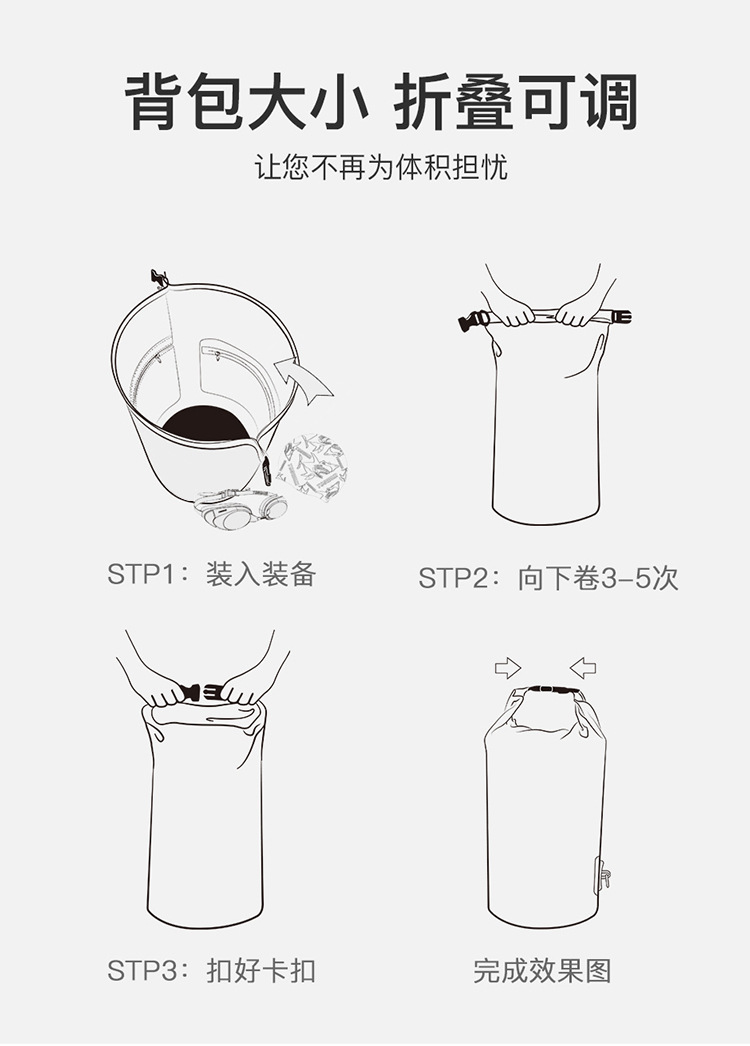 背包大小 折叠可调

让您不再为体积担忧

STP1：装入装备

STP2：向下卷3-5次

STP3：扣好卡扣

完成效果图