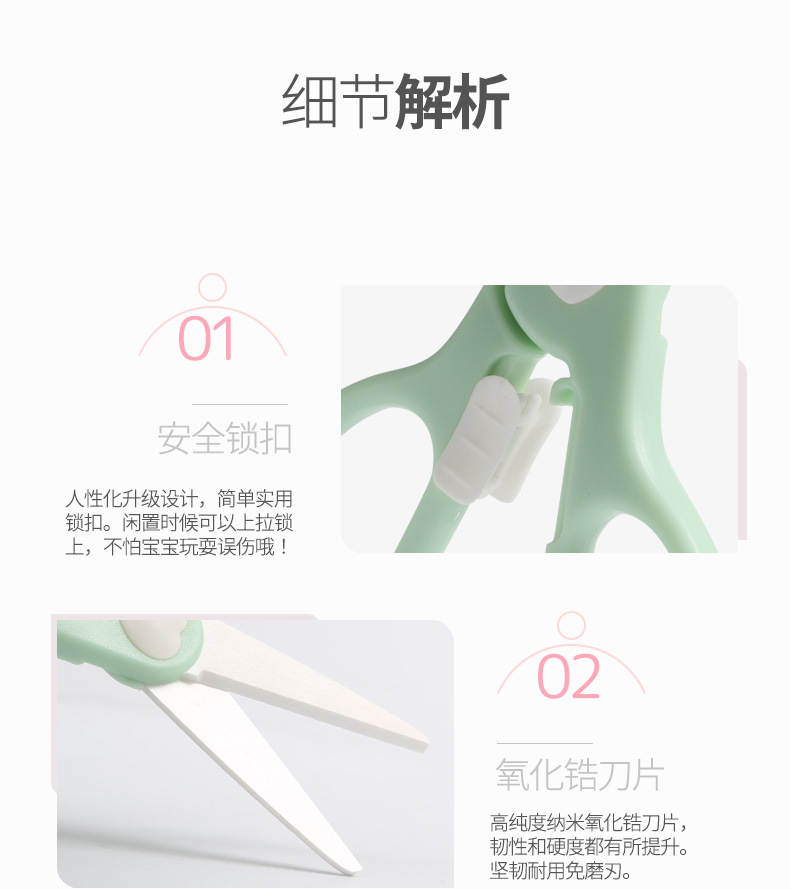 细节解析

01

安全锁扣

人性化升级设计，简单实用锁扣。闲置时候可以上拉锁上，不怕宝宝玩耍误伤哦！

02

氧化锆刀片

高纯度纳米氧化锆刀片，韧性和硬度都有所提升。坚韧耐用免磨刃。