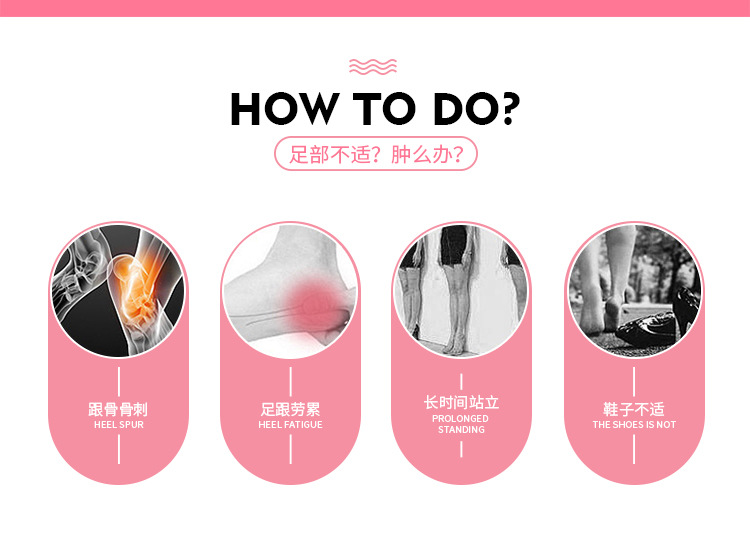 HOW TO DO?

足部不适？肿么办？

跟骨骨刺
HEEL SPUR

足跟劳累
HEEL FATIGUE

长时间站立
PROLONGED STANDING

鞋子不适
THE SHOES IS NOT