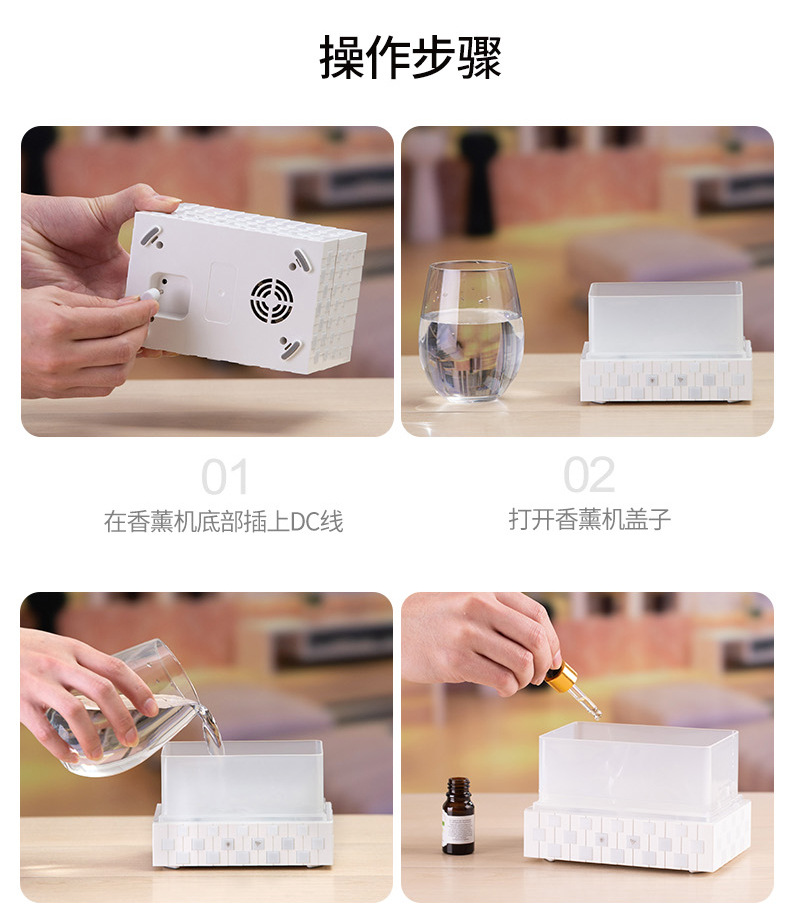 操作步骤

01
在香薰机底部插上DC线

02
打开香薰机盖子