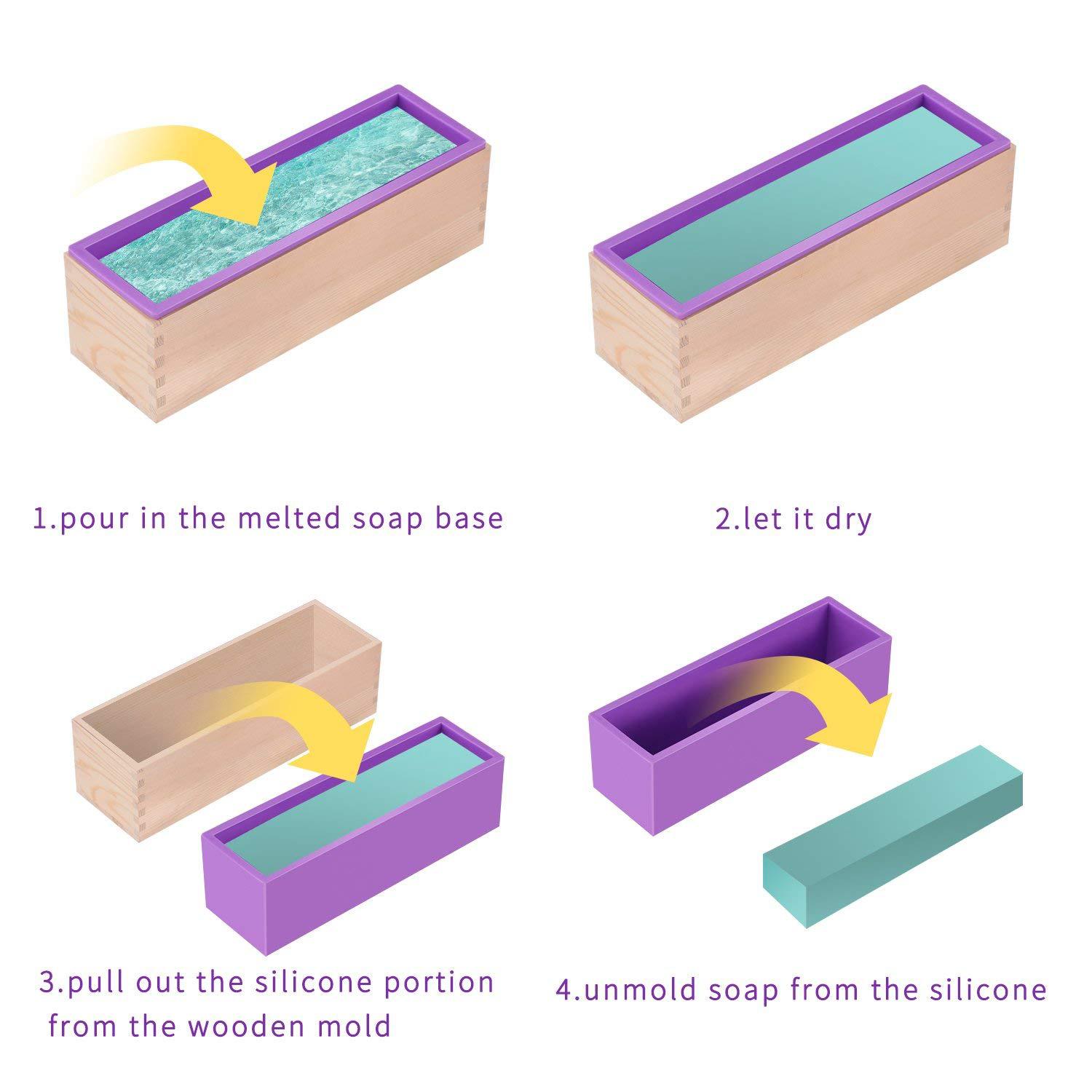 1.pour in the melted soap base

2.let it dry

3.pull out the silicone portion from the wooden mold

4.unmold soap from the silicone