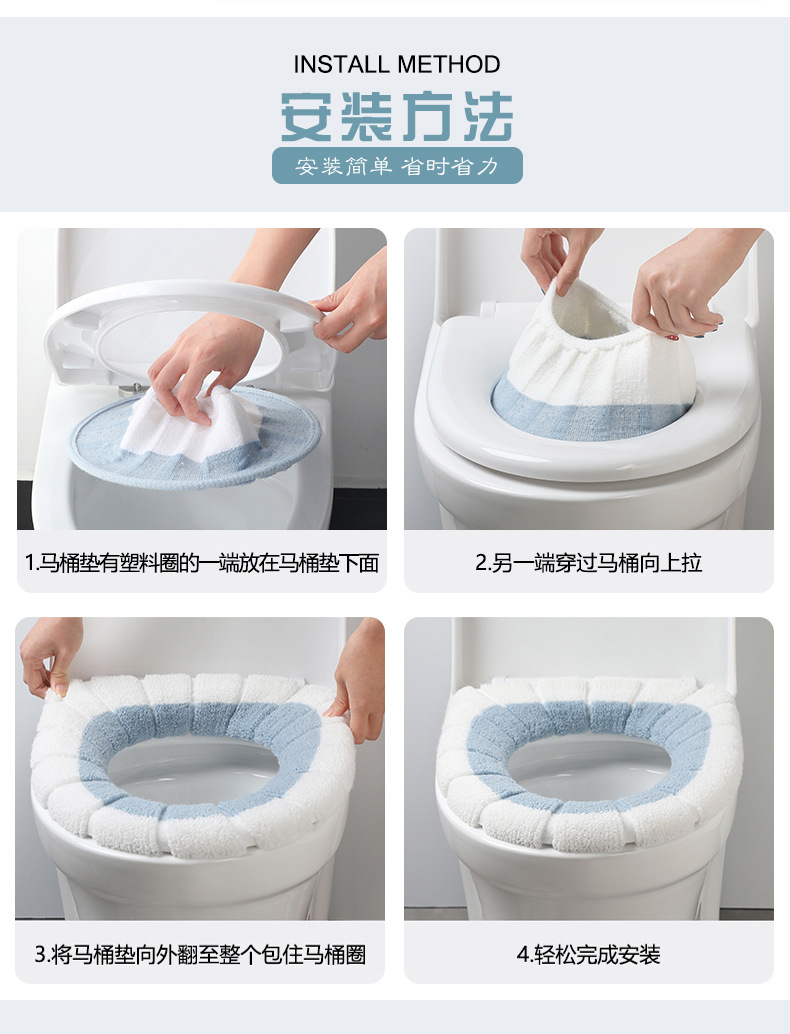 INSTALL METHOD
安装方法
安装简单 省时省力

1.马桶垫有塑料圈的一端放在马桶垫下面

2.另一端穿过马桶向上拉

3.将马桶垫向外翻至整个包住马桶圈

4.轻松完成安装