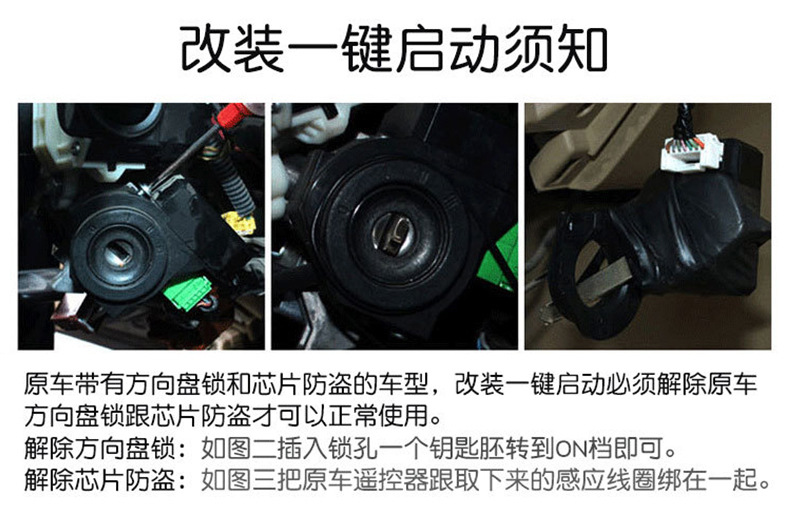 改装一键启动须知

原车带有方向盘锁和芯片防盗的车型，改装一键启动必须解除原车方向盘锁跟芯片防盗才可以正常使用。

解除方向盘锁：如图二插入锁孔一个钥匙胚转到ON档即可。

解除芯片防盗：如图三把原车遥控器跟取下来的感应线圈绑在一起。