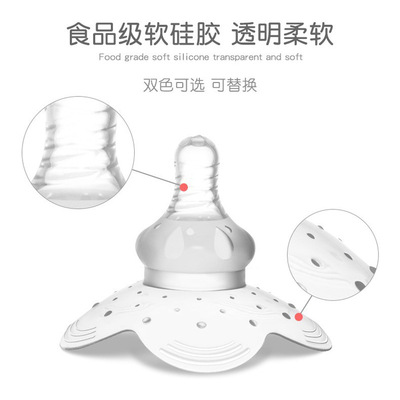 食品级软硅胶 透明柔软

Food grade soft silicone transparent and soft

双色可选 可替换