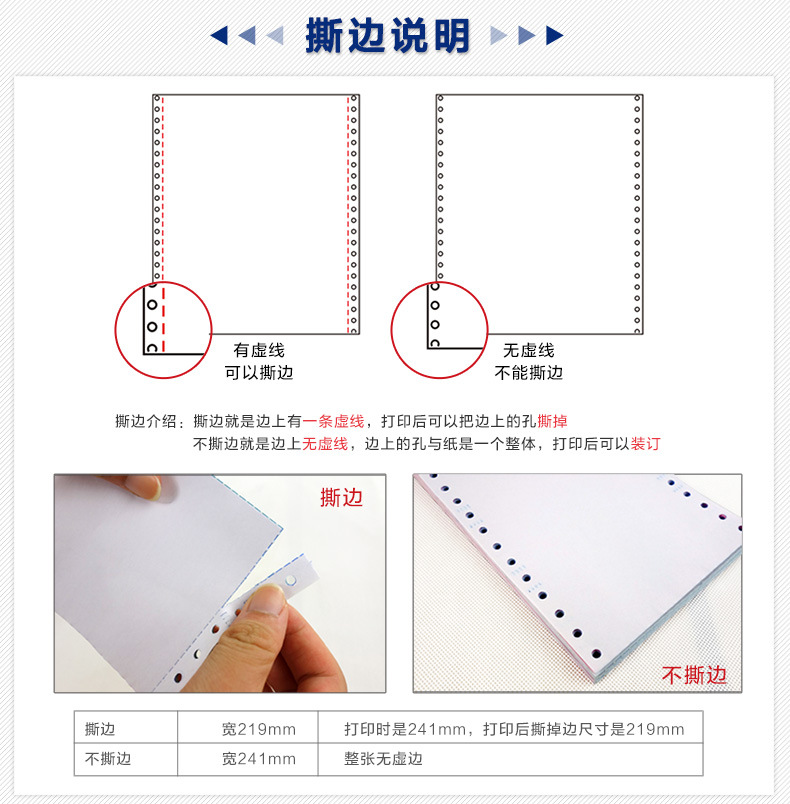 撕边说明

有虚线
可以撕边

无虚线
不能撕边

撕边介绍：撕边就是边上有一条虚线，打印后可以把边上的孔撕掉
不撕边就是边上无虚线，边上的孔与纸是一个整体，打印后可以装订

撕边

不撕边

| 撕边 | 宽219mm | 打印时是241mm，打印后撕掉边尺寸是219mm |
|---|---|---|
| 不撕边 | 宽241mm | 整张无虚边 |