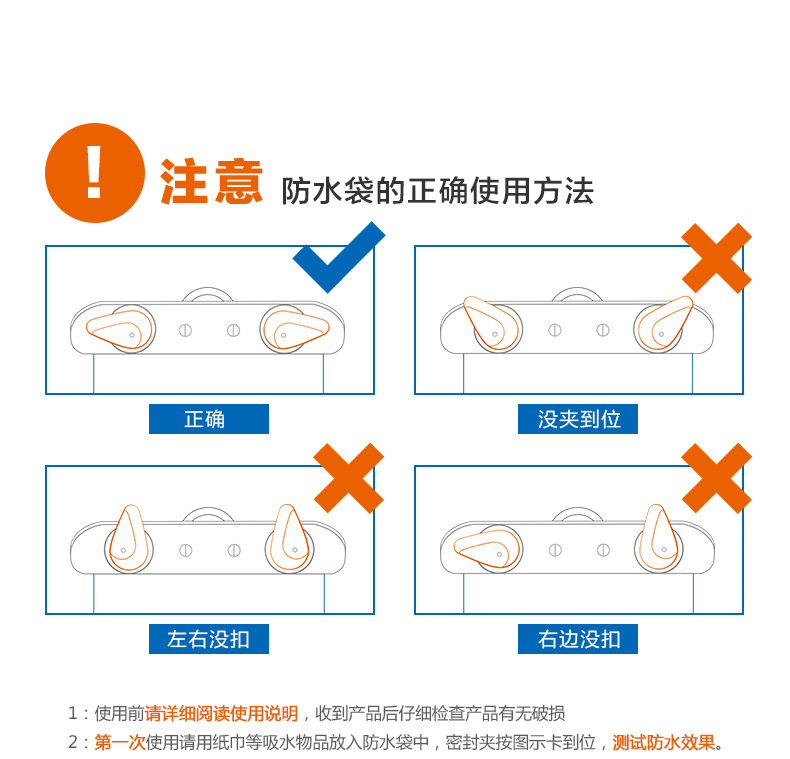 !
注意 防水袋的正确使用方法

正确

没夹到位

左右没扣

右边没扣

1：使用前请详细阅读使用说明，收到产品后仔细检查产品有无破损

2：第一次使用请用纸巾等吸水物品放入防水袋中，密封夹按图示卡到位，测试防水效果。