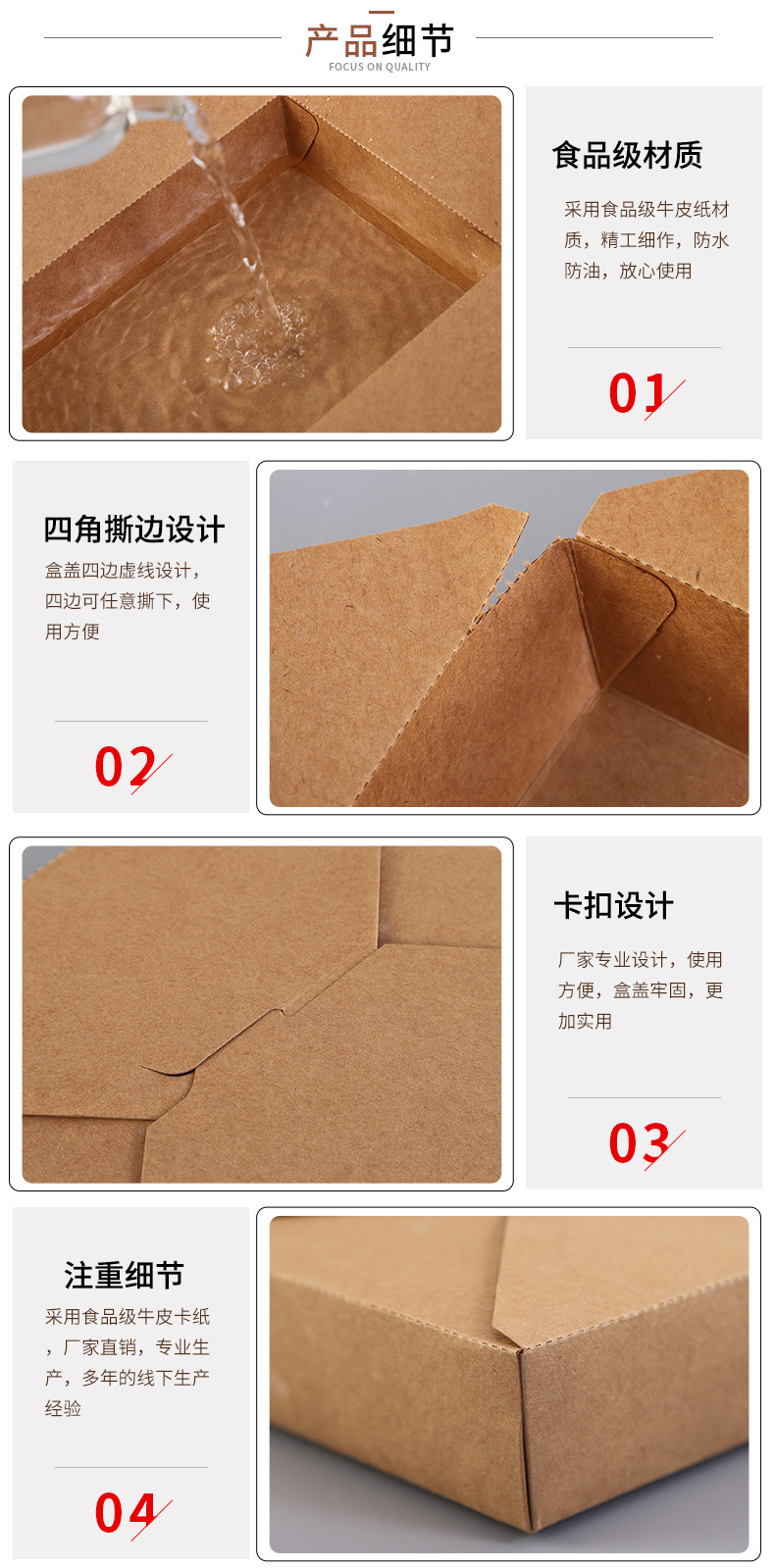 产品细节
FOCUS ON QUALITY

食品级材质

采用食品级牛皮纸材质，精工细作，防水防油，放心使用

01

四角撕边设计

盒盖四边虚线设计，四边可任意撕下，使用方便

02

卡扣设计

厂家专业设计，使用方便，盒盖牢固，更加实用

03

注重细节

采用食品级牛皮卡纸，厂家直销，专业生产，多年的线下生产经验

04