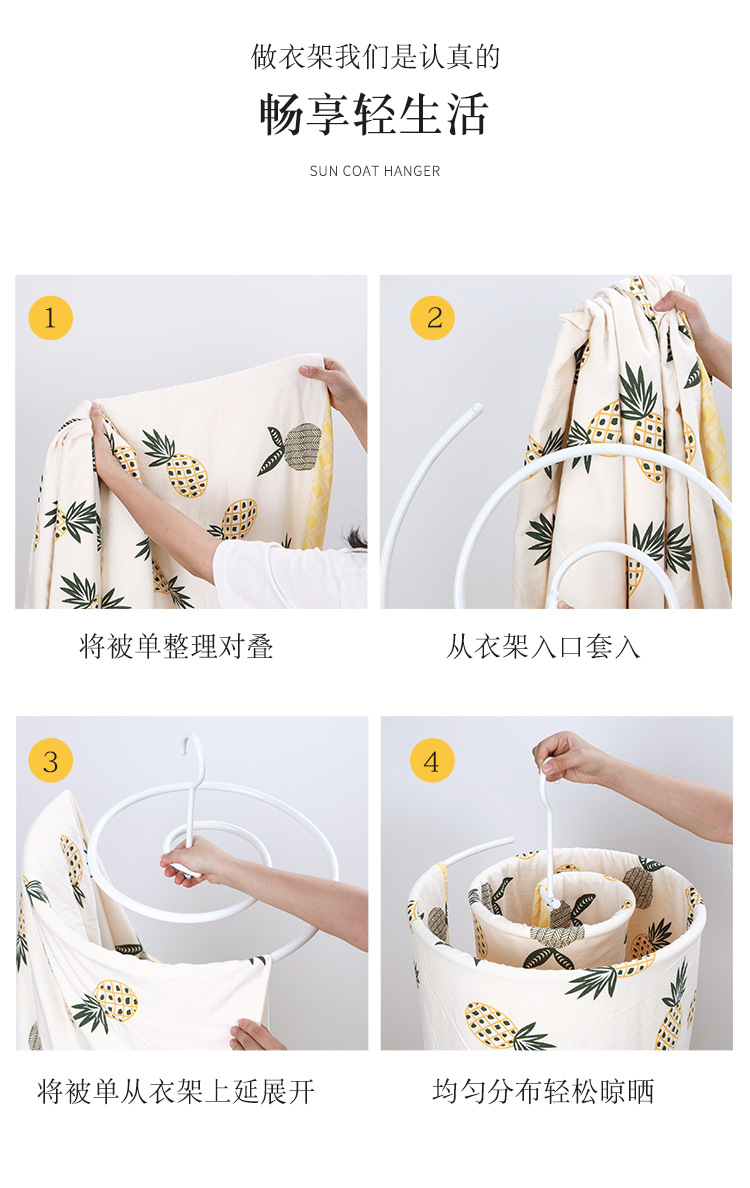 做衣架我们是认真的

畅享轻生活

SUN COAT HANGER

1

将被单整理对叠

2

从衣架入口套入

3

将被单从衣架上延展开

4

均匀分布轻松晾晒