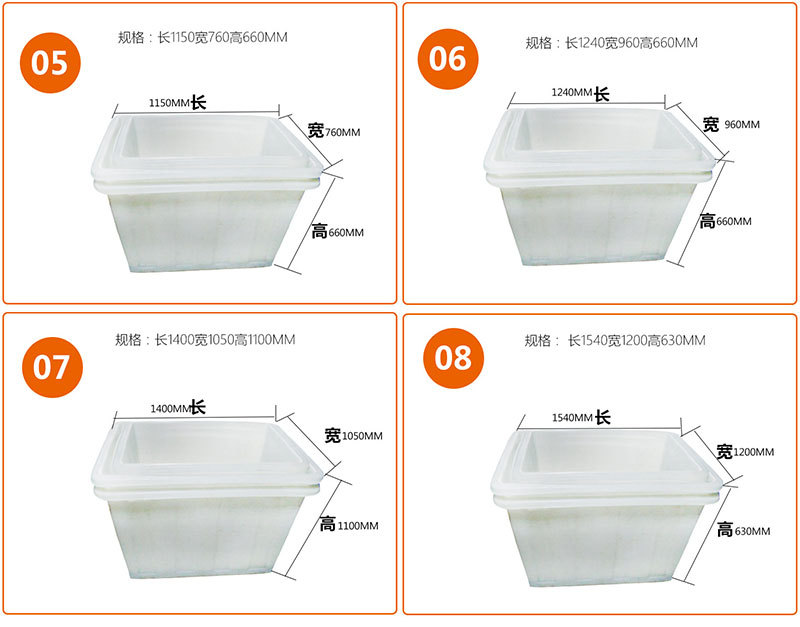 05

规格：长1150宽760高660MM

1150MM长

宽760MM

高660MM

06

规格：长1240宽960高660MM

1240MM长

宽 960MM

高660MM

07

规格：长1400宽1050高1100MM

1400MM长

宽1050MM

高1100MM

08

规格：长1540宽1200高630MM

1540MM长

宽1200MM

高630MM