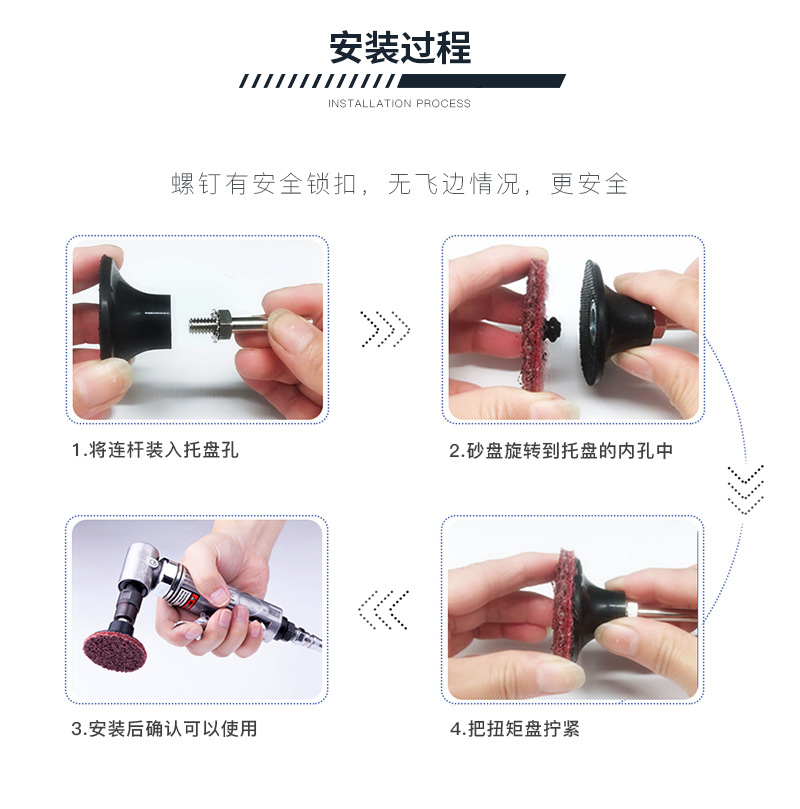 安装过程

INSTALLATION PROCESS

螺钉有安全锁扣，无飞边情况，更安全

1.将连杆装入托盘孔

2.砂盘旋转到托盘的内孔中

3.安装后确认可以使用

4.把扭矩盘拧紧