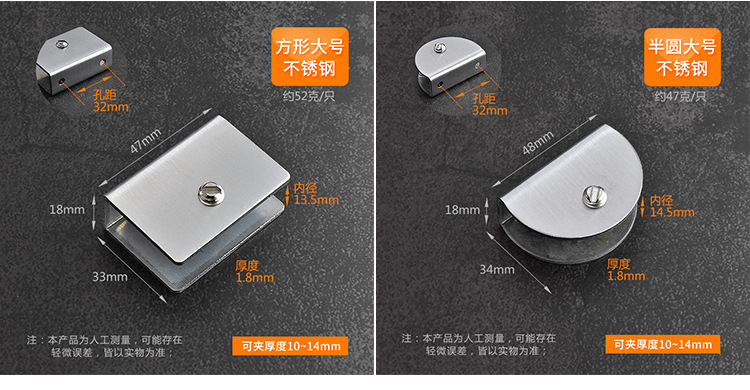 方形大号
不锈钢
约52克/只

孔距
32mm

47mm
18mm
内径
13.5mm
33mm
厚度
1.8mm

注：本产品为人工测量，可能存在轻微误差，皆以实物为准；

可夹厚度10~14mm

半圆大号
不锈钢
约47克/只

孔距
32mm

48mm
18mm
内径
14.5mm
34mm
厚度
1.8mm

注：本产品为人工测量，可能存在轻微误差，皆以实物为准；

可夹厚度10~14mm