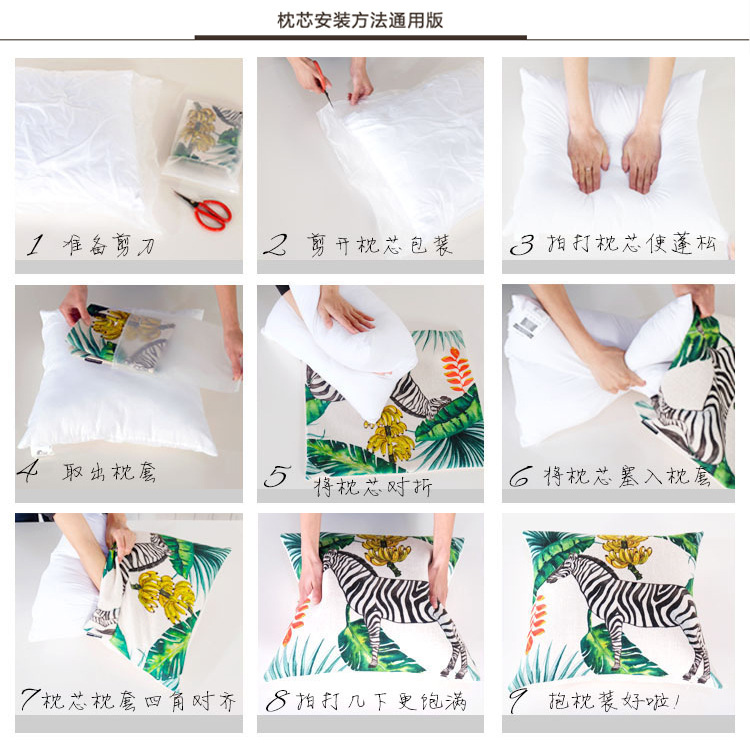 枕芯安装方法通用版

1 准备剪刀

2 剪开枕芯包装

3 拍打枕芯使蓬松

4 取出枕套

5 将枕芯对折

6 将枕芯塞入枕套

7 枕芯枕套四角对齐

8 拍打几下更饱满

9 抱枕装好啦！