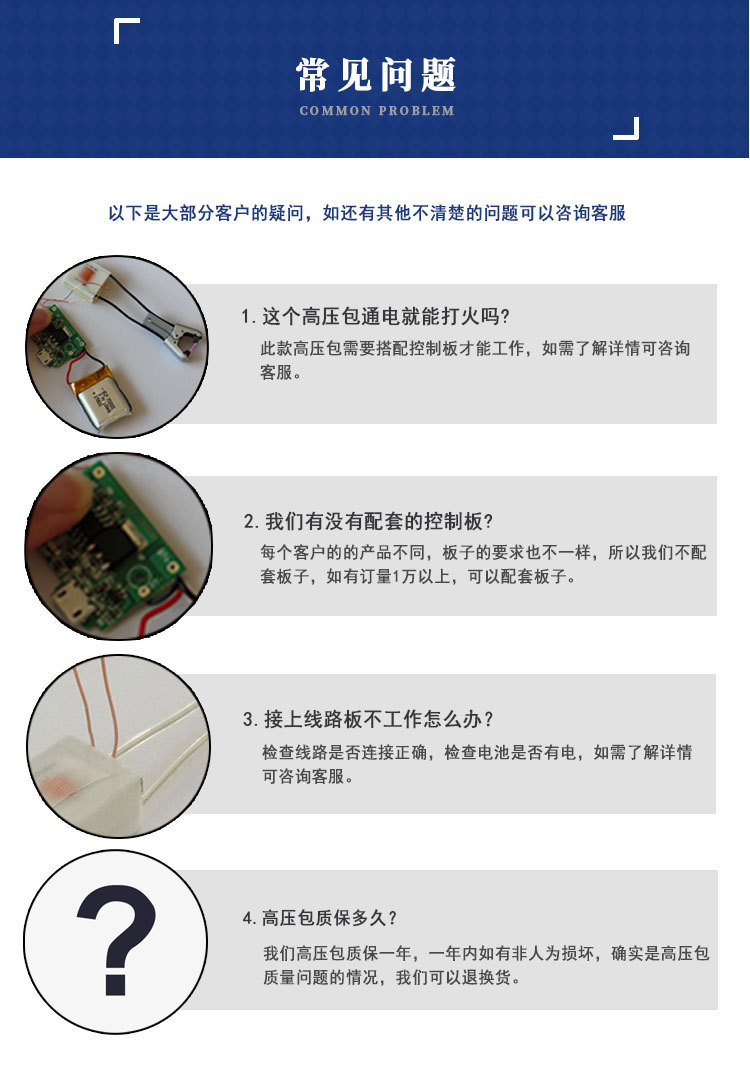 常见问题
COMMON PROBLEM

以下是大部分客户的疑问，如还有其他不清楚的问题可以咨询客服

1. 这个高压包通电就能打火吗?
此款高压包需要搭配控制板才能工作，如需了解详情可咨询客服。

2. 我们有没有配套的控制板?
每个客户的的产品不同，板子的要求也不一样，所以我们不配套板子，如有订量1万以上，可以配套板子。

3. 接上线路板不工作怎么办?
检查线路是否连接正确，检查电池是否有电，如需了解详情可咨询客服。

?

4. 高压包质保多久?
我们高压包质保一年，一年内如有非人为损坏，确实是高压包质量问题的情况，我们可以退换货。