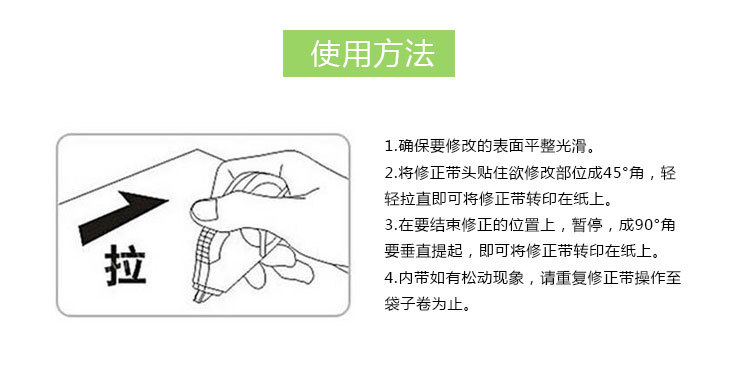 使用方法

拉

1.确保要修改的表面平整光滑。
2.将修正带头贴住欲修改部位成45°角，轻轻拉直即可将修正带转印在纸上。
3.在要结束修正的位置上，暂停，成90°角要垂直提起，即可将修正带转印在纸上。
4.内带如有松动现象，请重复修正带操作至袋子卷为止。